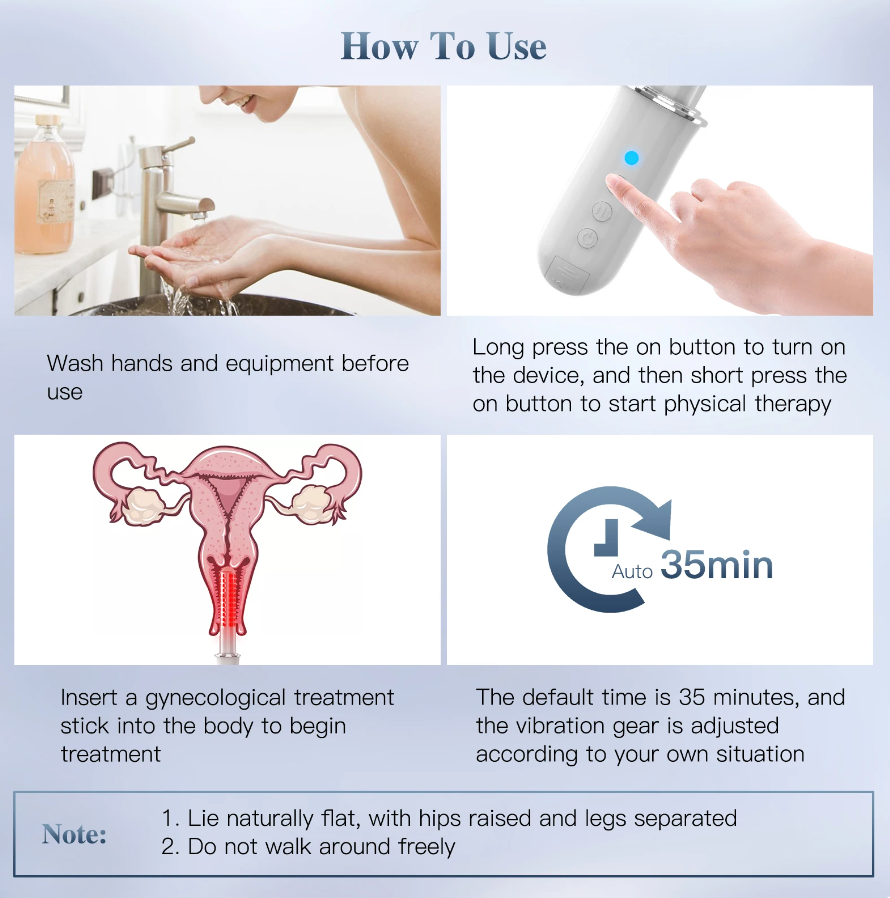 How To Use

Wash hands and equipment before use

Long press the on button to turn on the device, and then short press the on button to start physical therapy

Auto 35min

Insert a gynecological treatment stick into the body to begin treatment

The default time is 35 minutes, and the vibration gear is adjusted according to your own situation

Note:
1. Lie naturally flat, with hips raised and legs separated
2. Do not walk around freely