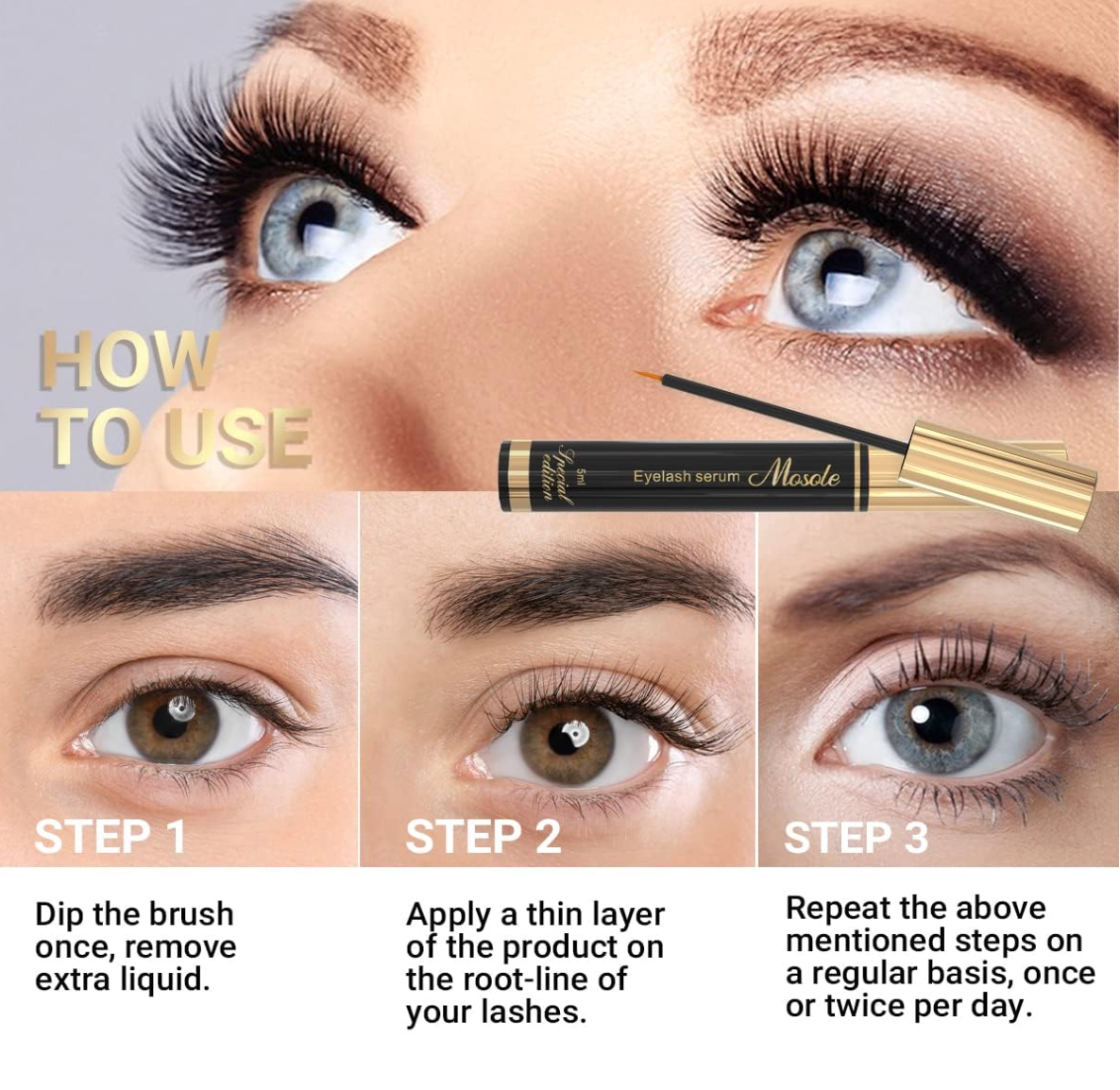 HOW TO USE

Special edition
5ml
Eyelash serum Mosole

STEP 1

Dip the brush once, remove extra liquid.

STEP 2

Apply a thin layer of the product on the root-line of your lashes.

STEP 3

Repeat the above mentioned steps on a regular basis, once or twice per day.