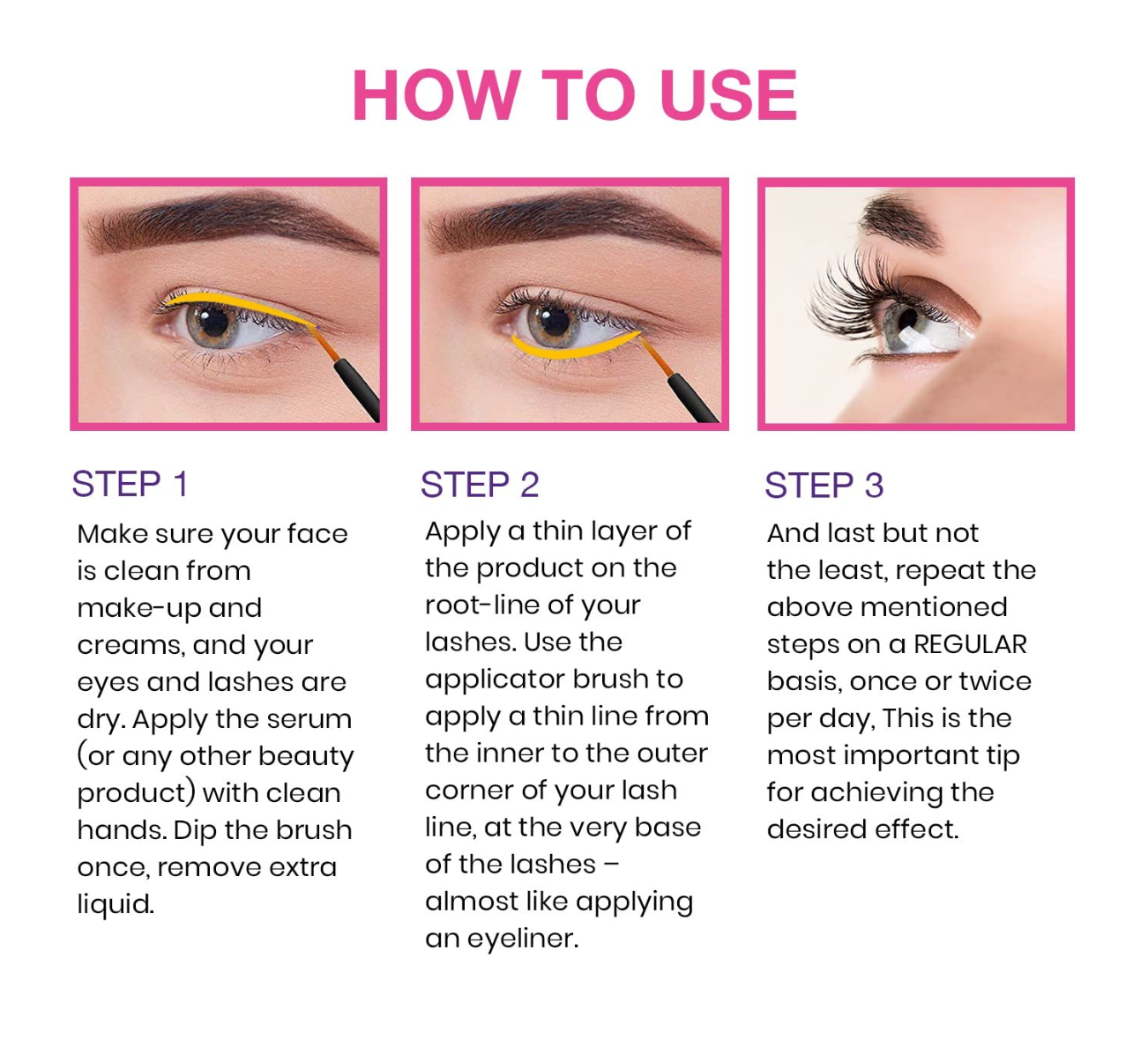 HOW TO USE

STEP 1

Make sure your face is clean from make-up and creams, and your eyes and lashes are dry. Apply the serum (or any other beauty product) with clean hands. Dip the brush once, remove extra liquid.

STEP 2

Apply a thin layer of the product on the root-line of your lashes. Use the applicator brush to apply a thin line from the inner to the outer corner of your lash line, at the very base of the lashes – almost like applying an eyeliner.

STEP 3

And last but not the least, repeat the above mentioned steps on a REGULAR basis, once or twice per day, This is the most important tip for achieving the desired effect.