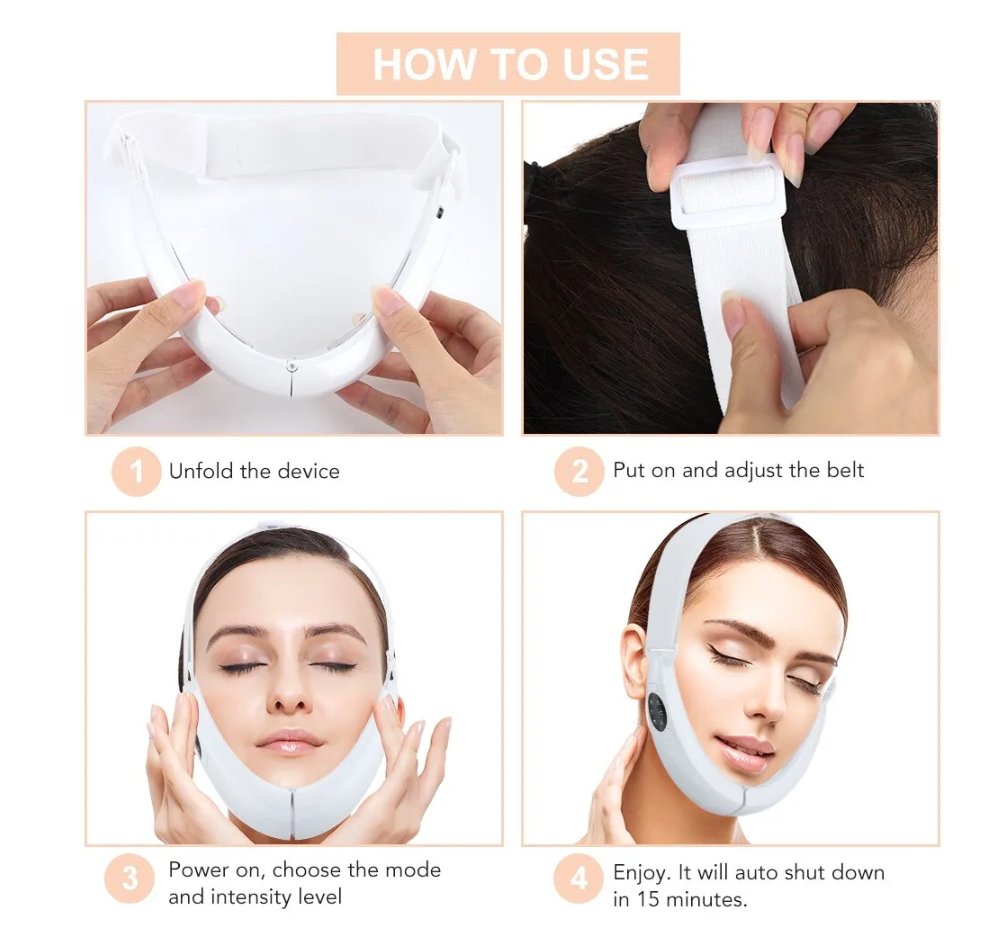 HOW TO USE

1 Unfold the device

2 Put on and adjust the belt

3 Power on, choose the mode and intensity level

4 Enjoy. It will auto shut down in 15 minutes.