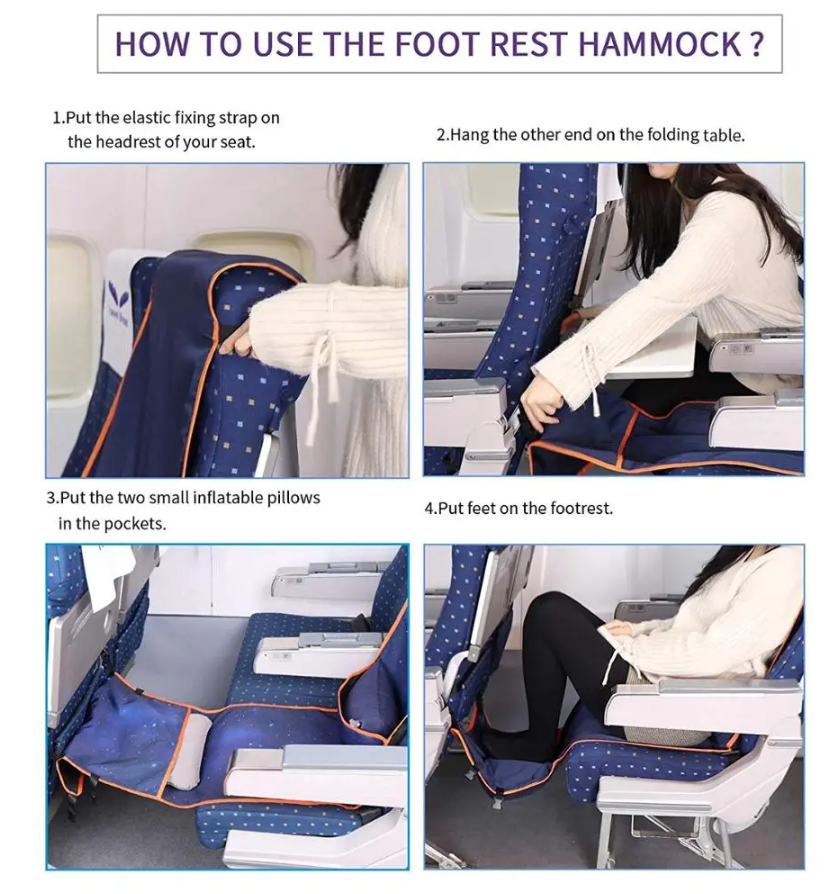 HOW TO USE THE FOOT REST HAMMOCK ?

1.Put the elastic fixing strap on the headrest of your seat.

2.Hang the other end on the folding table.

3.Put the two small inflatable pillows in the pockets.

4.Put feet on the footrest.