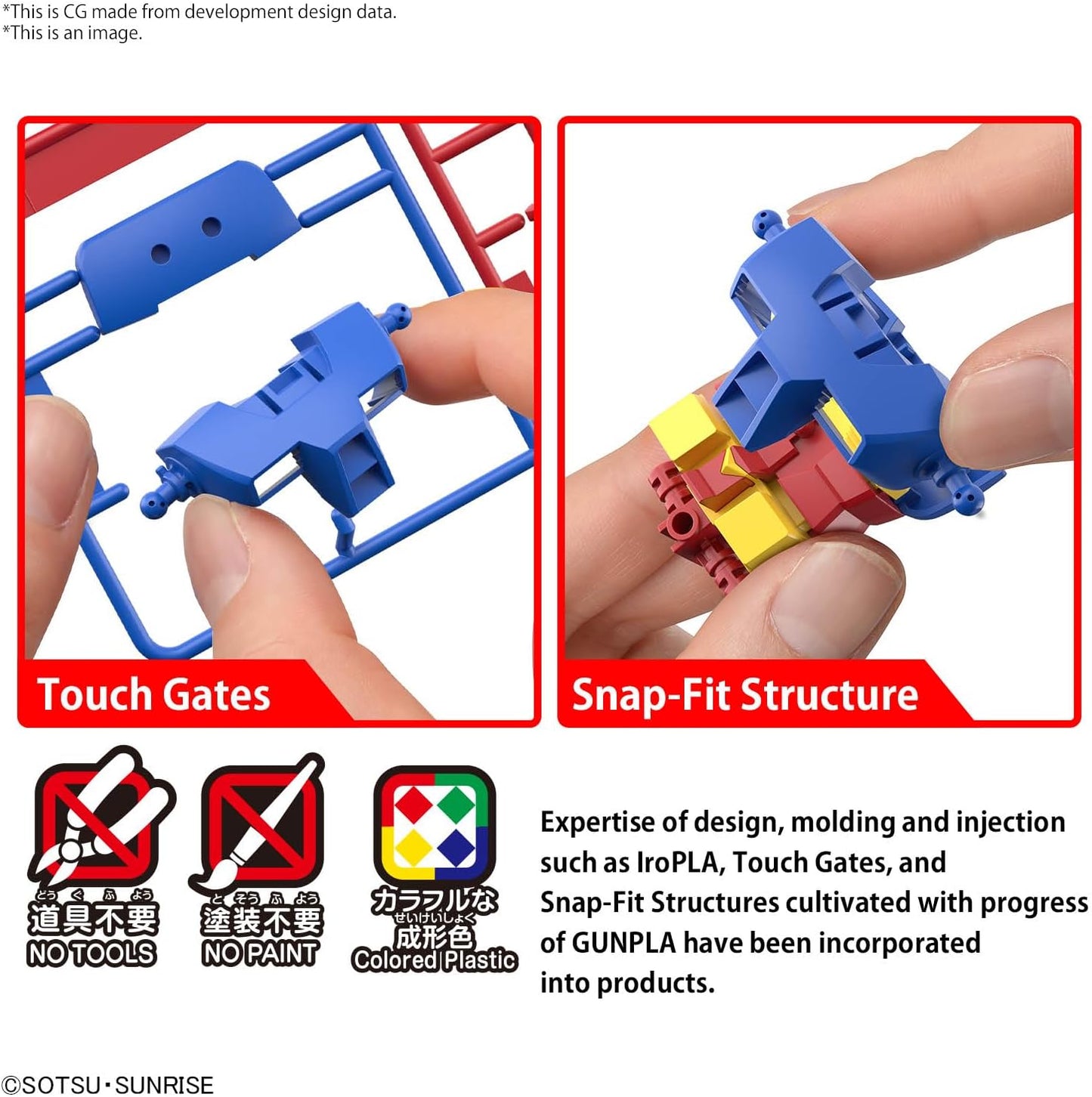 *This is CG made from development design data.
*This is an image.

Touch Gates

Snap-Fit Structure

どうぐふよう
道具不要
NO TOOLS

とそうふよう
塗装不要
NO PAINT

カラフルな
せいけいしょく
成形色
Colored Plastic

Expertise of design, molding and injection such as IroPLA, Touch Gates, and Snap-Fit Structures cultivated with progress of GUNPLA have been incorporated into products.

©SOTSU・SUNRISE