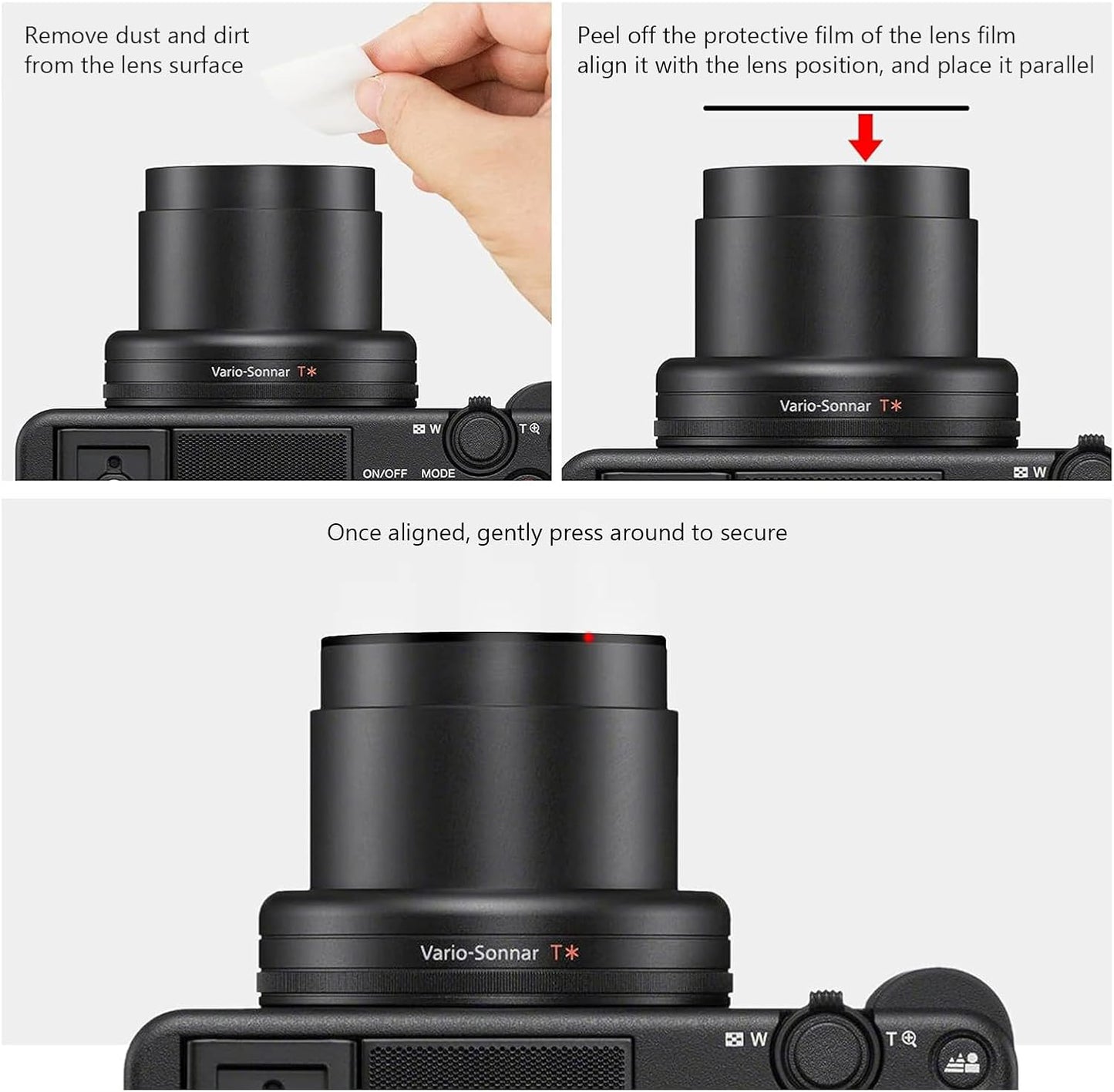 Remove dust and dirt from the lens surface

Vario-Sonnar T*

W T

ON/OFF MODE

Peel off the protective film of the lens film align it with the lens position, and place it parallel

Vario-Sonnar T*

W

Once aligned, gently press around to secure

Vario-Sonnar T*

W T