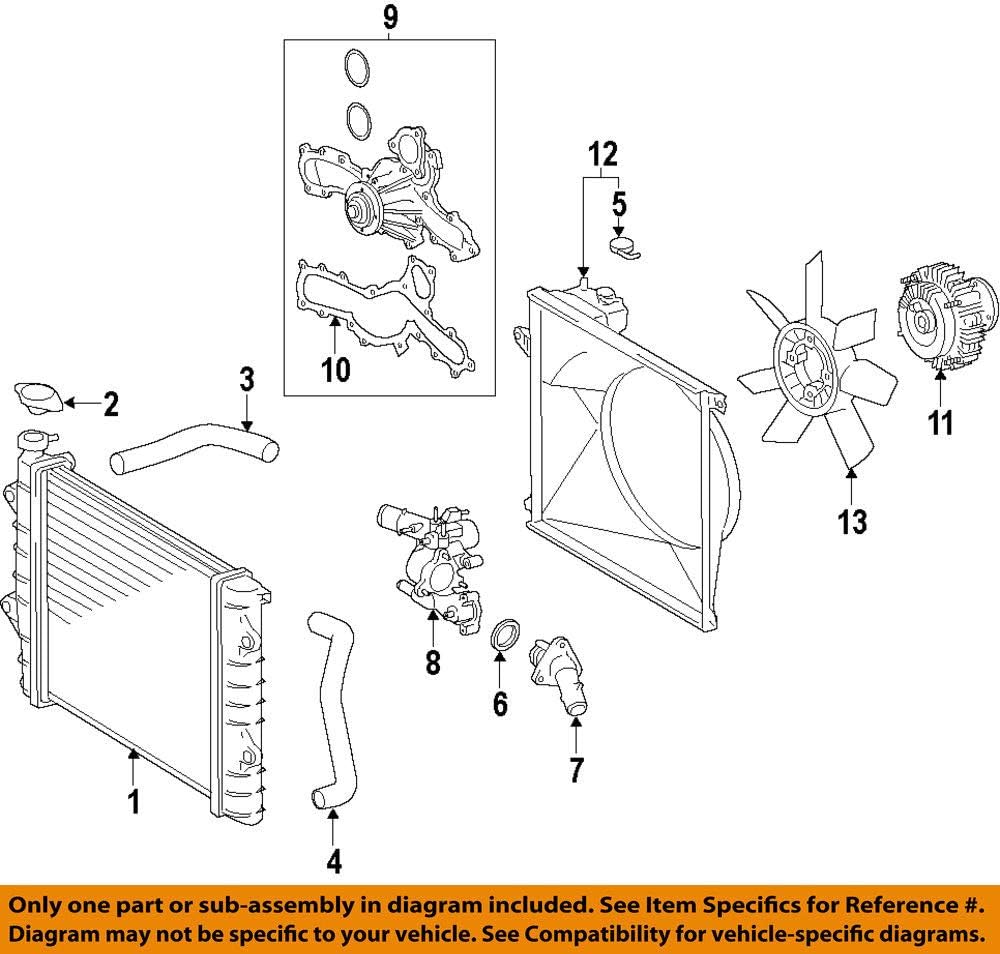 9

12

5

10

2

3

11

13

8

6

7

1

4

Only one part or sub-assembly in diagram included. See Item Specifics for Reference #. Diagram may not be specific to your vehicle. See Compatibility for vehicle-specific diagrams.