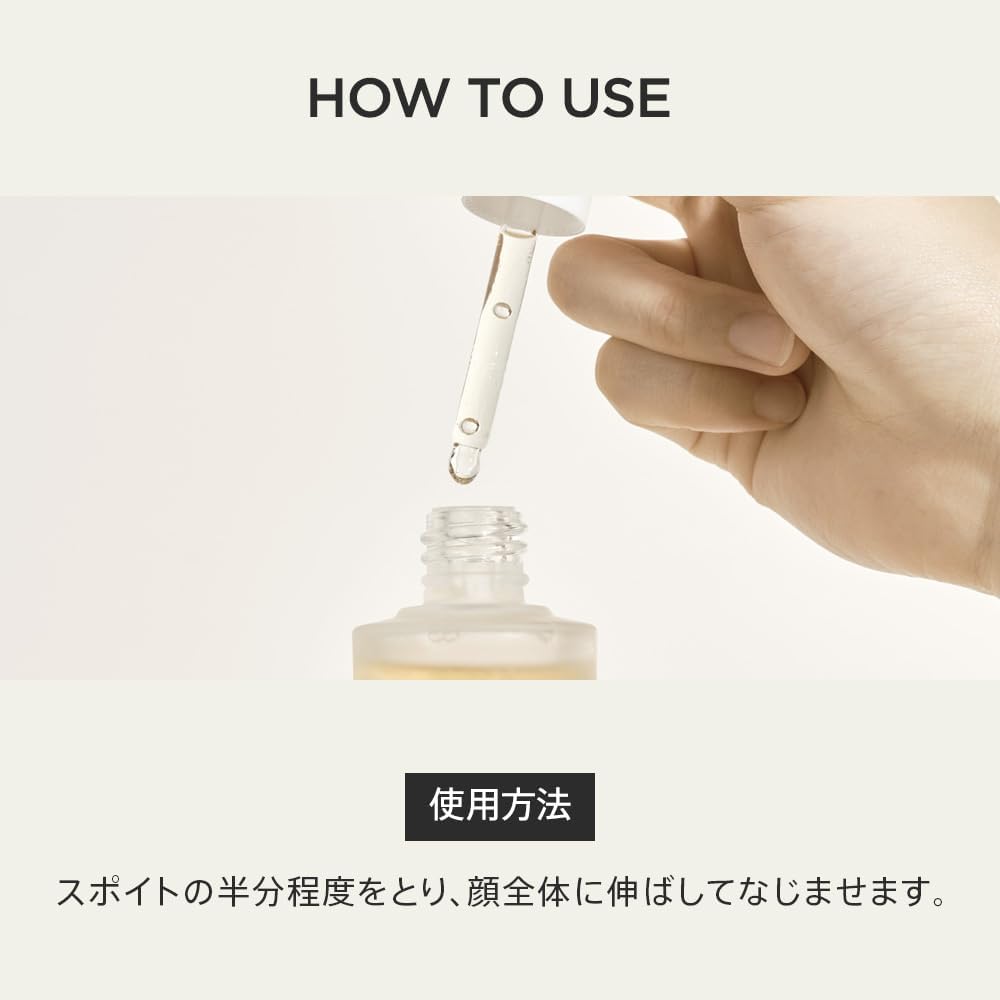 HOW TO USE

使用方法

スポイトの半分程度をとり、顔全体に伸ばしてなじませます。