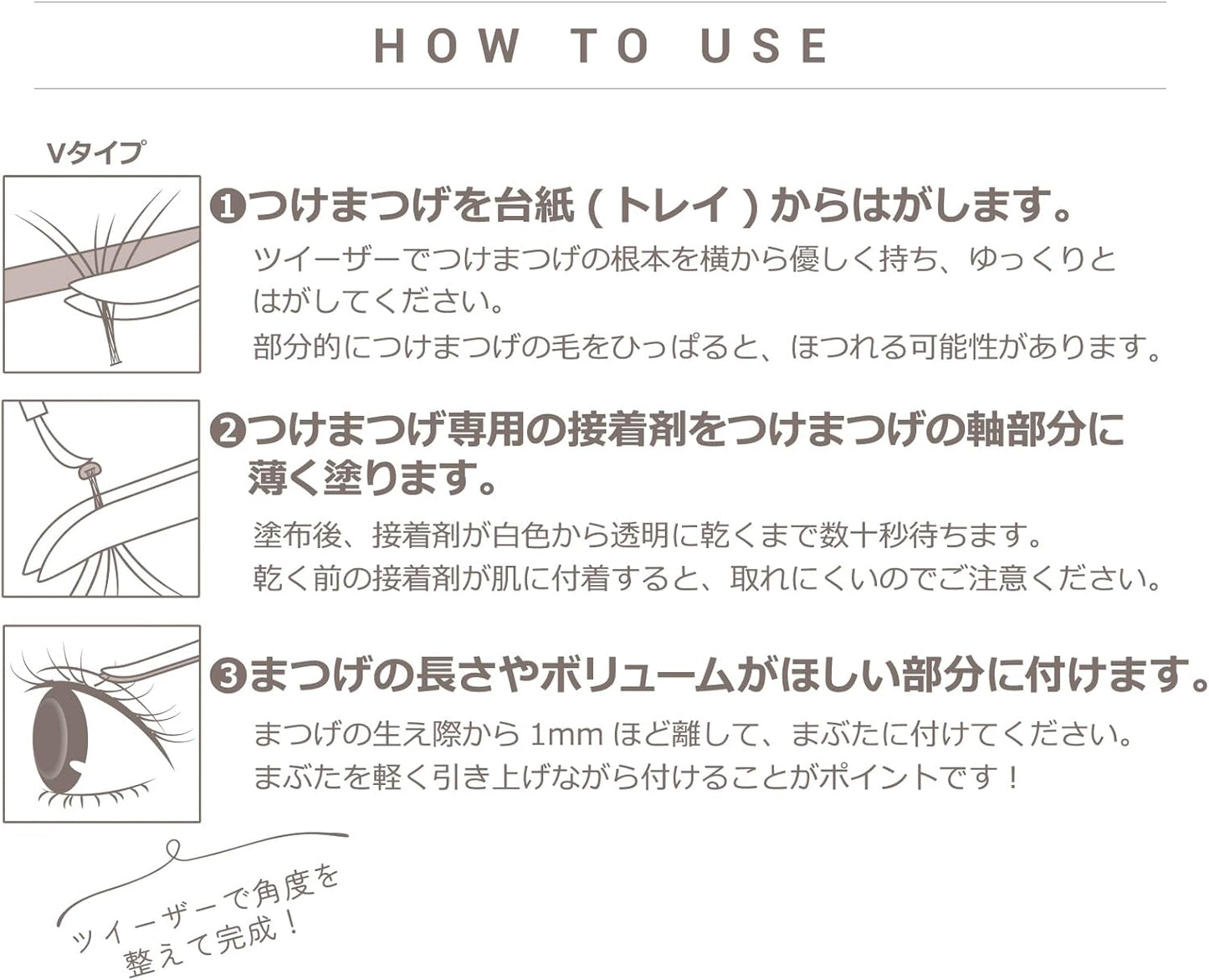 HOW TO USE

Vタイプ

❶つけまつげを台紙(トレイ)からはがします。

ツイーザーでつけまつげの根本を横から優しく持ち、ゆっくりとはがしてください。
部分的につけまつげの毛をひっぱると、ほつれる可能性があります。

❷つけまつげ専用の接着剤をつけまつげの軸部分に薄く塗ります。

塗布後、接着剤が白色から透明に乾くまで数十秒待ちます。
乾く前の接着剤が肌に付着すると、取れにくいのでご注意ください。

❸まつげの長さやボリュームがほしい部分に付けます。

まつげの生え際から 1mm ほど離して、まぶたに付けてください。
まぶたを軽く引き上げながら付けることがポイントです!

ツイーザーで角度を整えて完成!