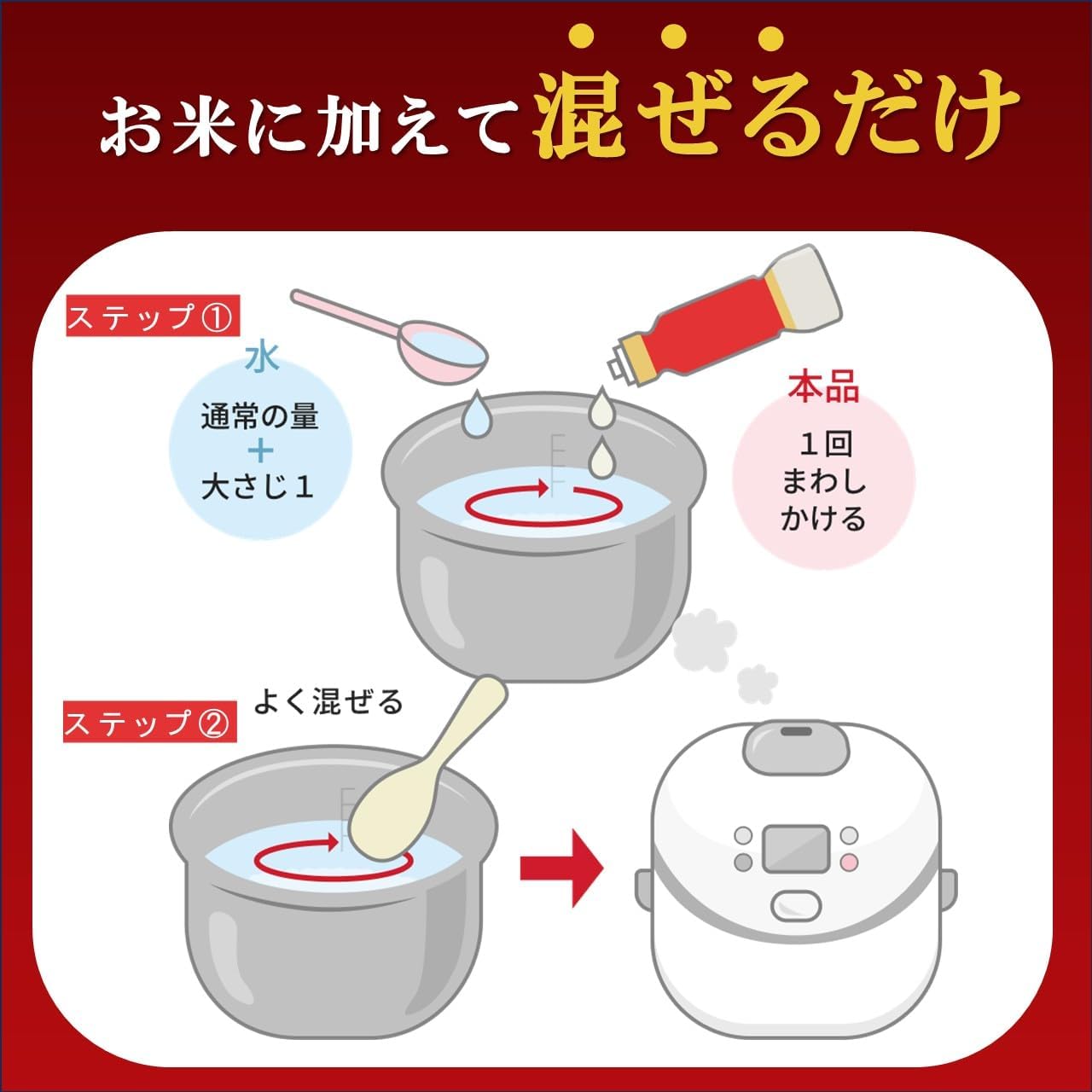 お米に加えて混ぜるだけ

ステップ①

水

通常の量
＋
大さじ１

本品

１回
まわし
かける

ステップ②

よく混ぜる