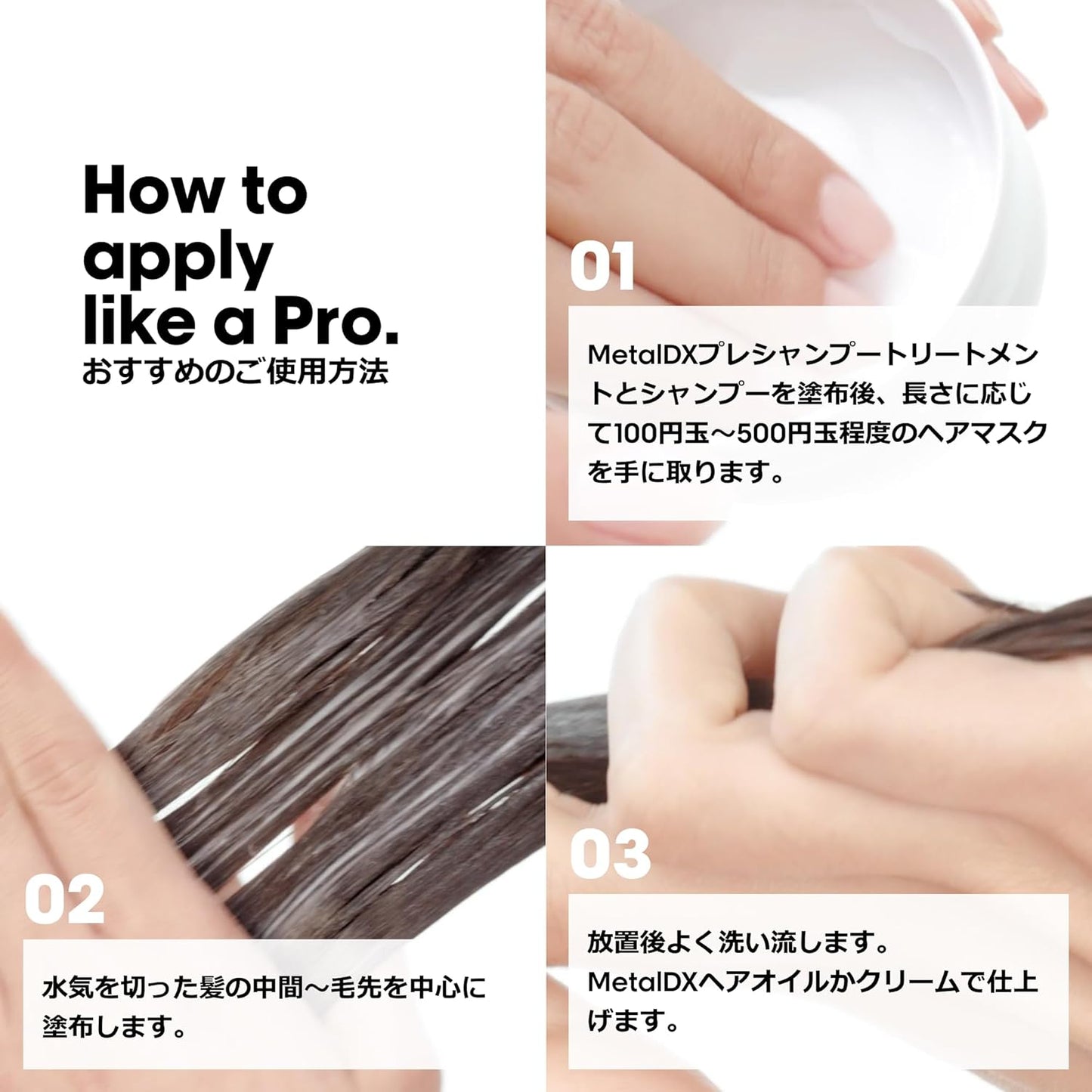 How to apply like a Pro.
おすすめのご使用方法

01

MetalDXプレシャンプートリートメントとシャンプーを塗布後、長さに応じて100円玉～500円玉程度のヘアマスクを手に取ります。

02

水気を切った髪の中間～毛先を中心に塗布します。

03

放置後よく洗い流します。
MetalDXヘアオイルかクリームで仕上げます。