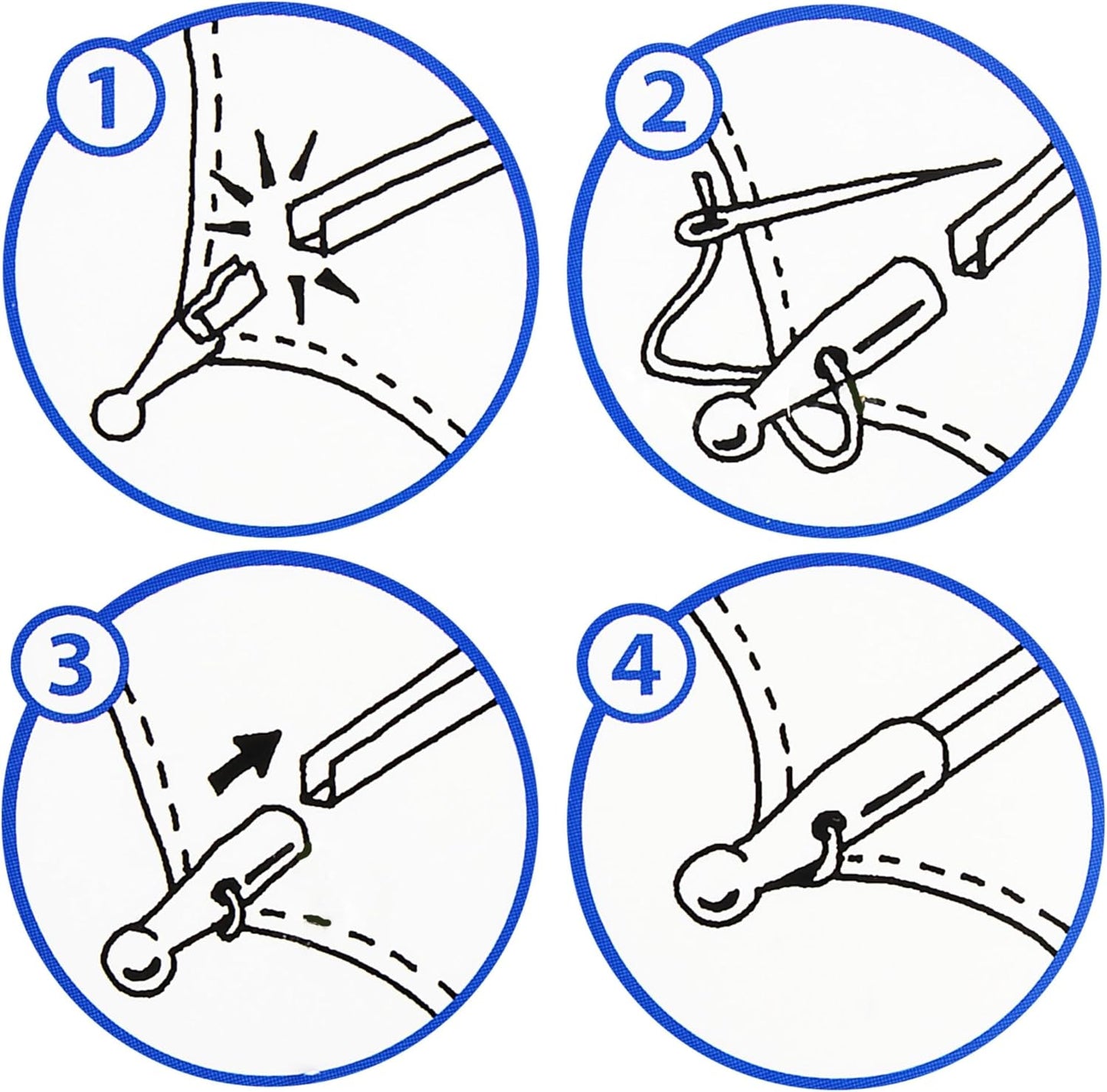 1

2

3

4