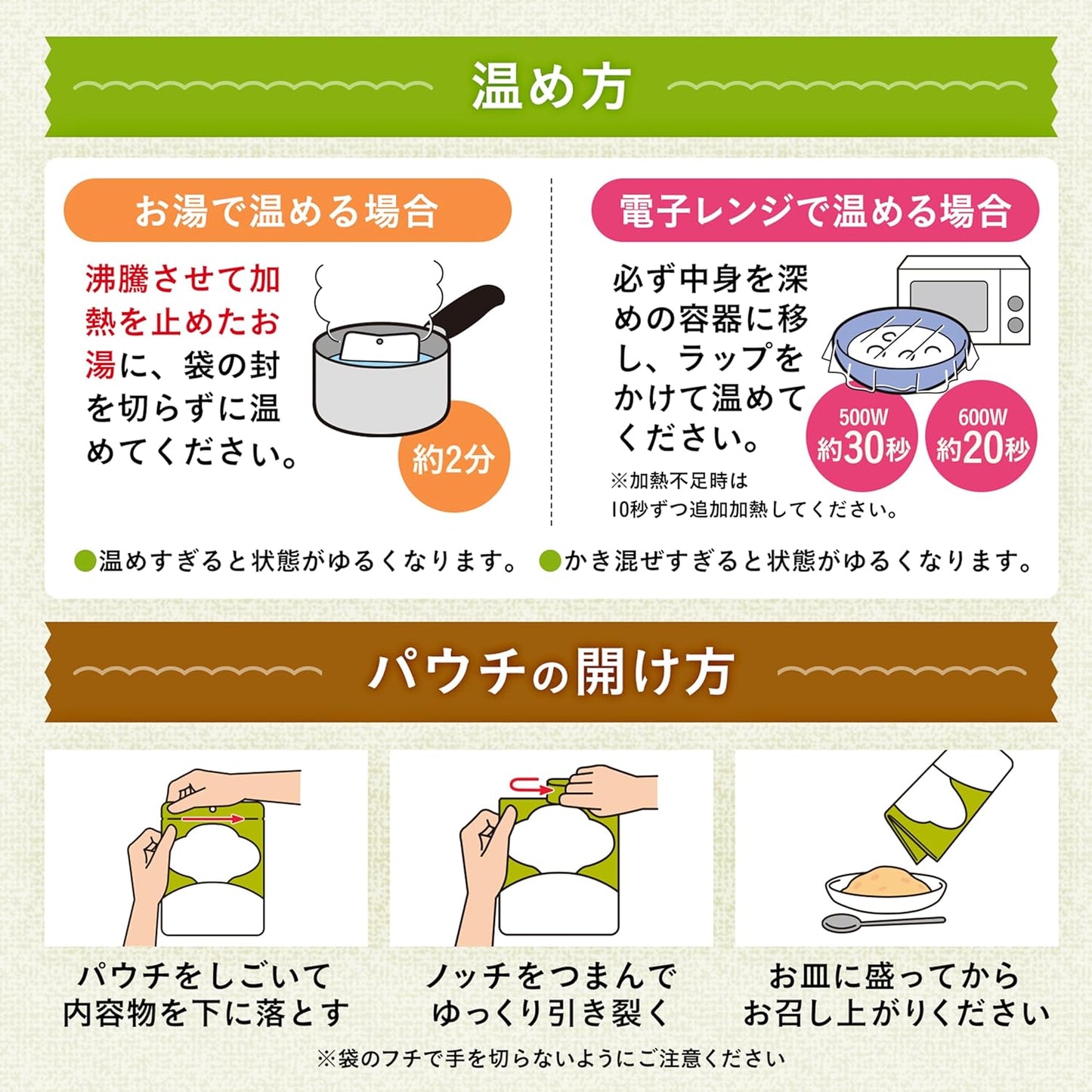 温め方

お湯で温める場合

沸騰させて加熱を止めたお湯に、袋の封を切らずに温めてください。

約2分

電子レンジで温める場合

必ず中身を深めの容器に移し、ラップをかけて温めてください。

500W 約30秒

600W 約20秒

※加熱不足時は10秒ずつ追加加熱してください。

●温めすぎると状態がゆるくなります。

●かき混ぜすぎると状態がゆるくなります。

パウチの開け方

パウチをしごいて内容物を下に落とす

ノッチをつまんでゆっくり引き裂く

お皿に盛ってからお召し上がりください

※袋のフチで手を切らないようにご注意ください