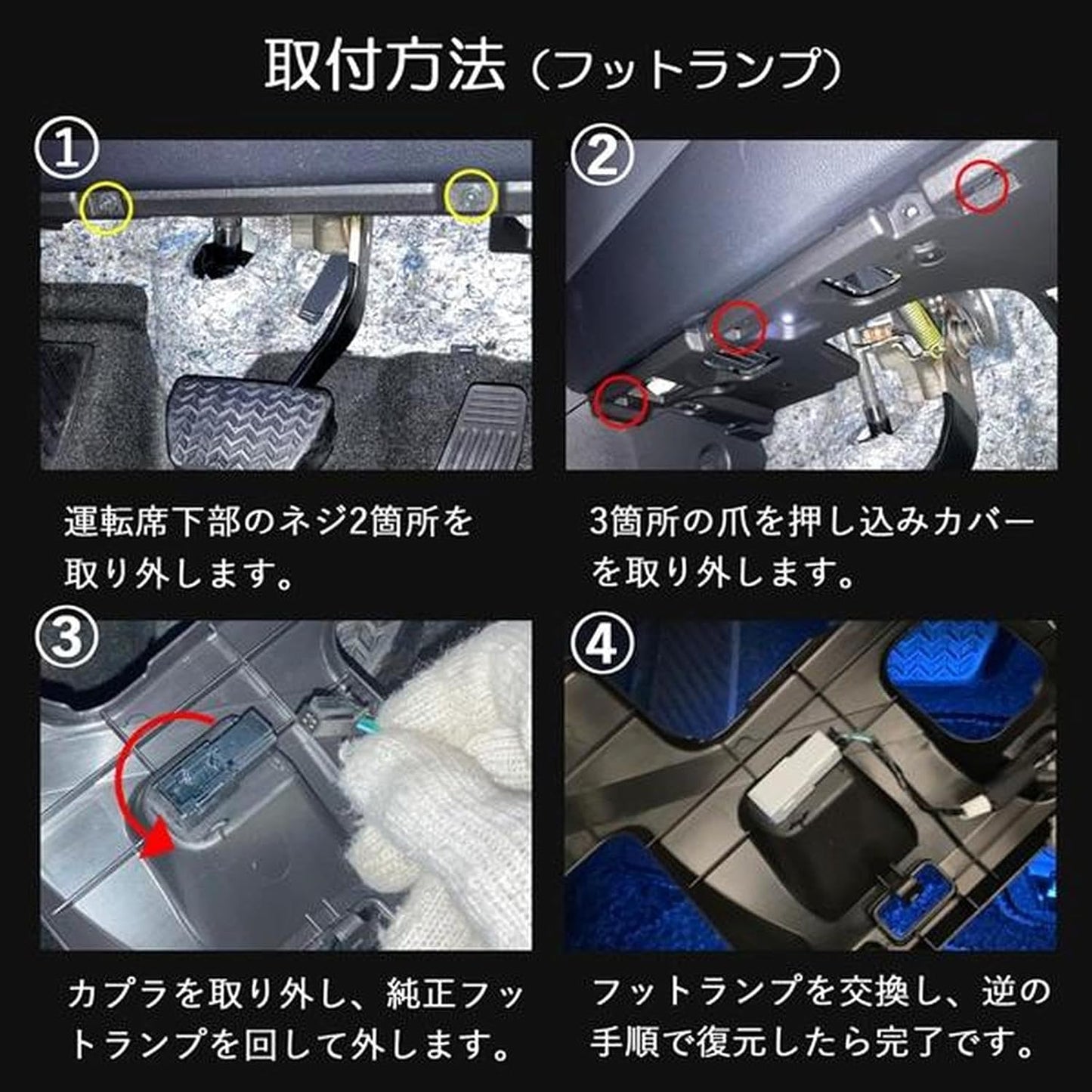 取付方法（フットランプ）

①

運転席下部のネジ2箇所を取り外します。

②

3箇所の爪を押し込みカバーを取り外します。

③

カプラを取り外し、純正フットランプを回して外します。

④

フットランプを交換し、逆の手順で復元したら完了です。