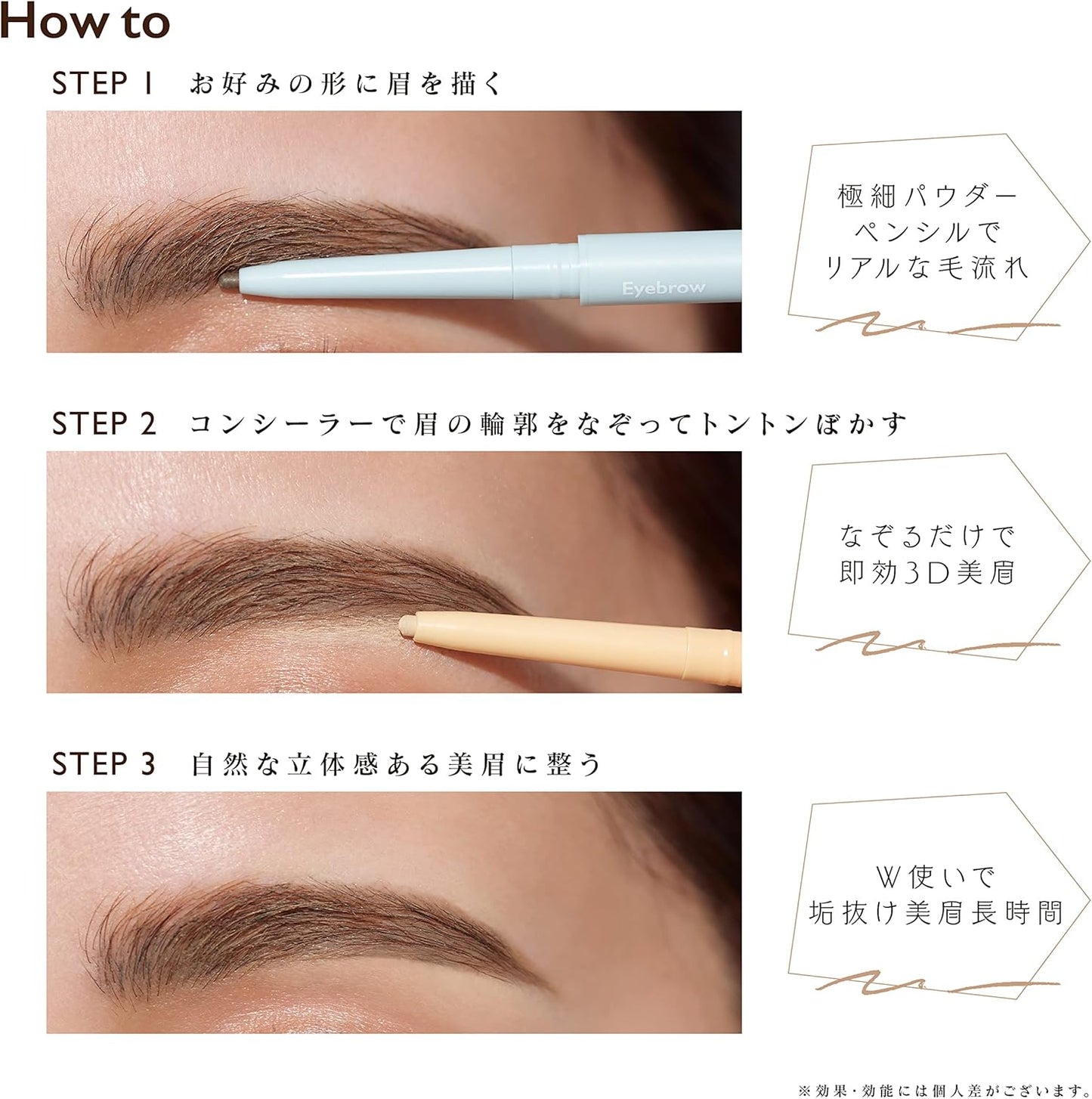 How to

STEP 1 お好みの形に眉を描く

Eyebrow

極細パウダーペンシルでリアルな毛流れ

STEP 2 コンシーラーで眉の輪郭をなぞってトントンぼかす

なぞるだけで即効3D美眉

STEP 3 自然な立体感ある美眉に整う

W使いで垢抜け美眉長時間

※効果・効能には個人差がございます。