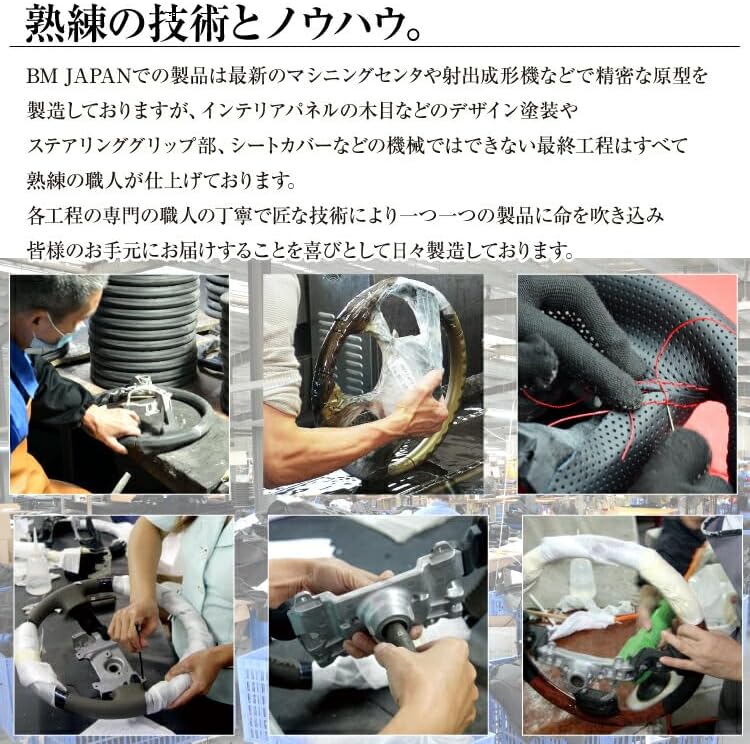 熟練の技術とノウハウ。

BM JAPANでの製品は最新のマシニングセンタや射出成形機などで精密な原型を製造しておりますが、インテリアパネルの木目などのデザイン塗装やステアリンググリップ部、シートカバーなどの機械ではできない最終工程はすべて熟練の職人が仕上げております。
各工程の専門の職人の丁寧で匠な技術により一つ一つの製品に命を吹き込み皆様のお手元にお届けすることを喜びとして日々製造しております。