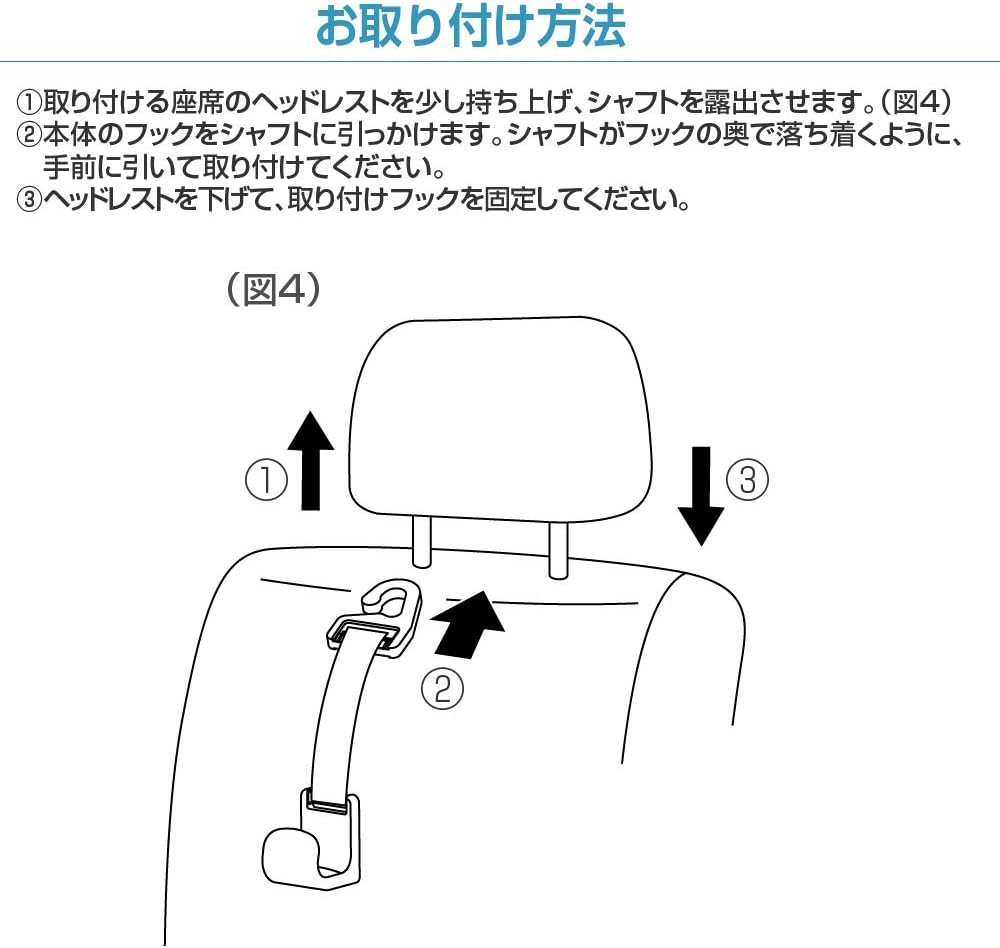 お取り付け方法

①取り付ける座席のヘッドレストを少し持ち上げ、シャフトを露出させます。（図4）
②本体のフックをシャフトに引っかけます。シャフトがフックの奥で落ち着くように、手前に引いて取り付けてください。
③ヘッドレストを下げて、取り付けフックを固定してください。

（図4）

①

③

②