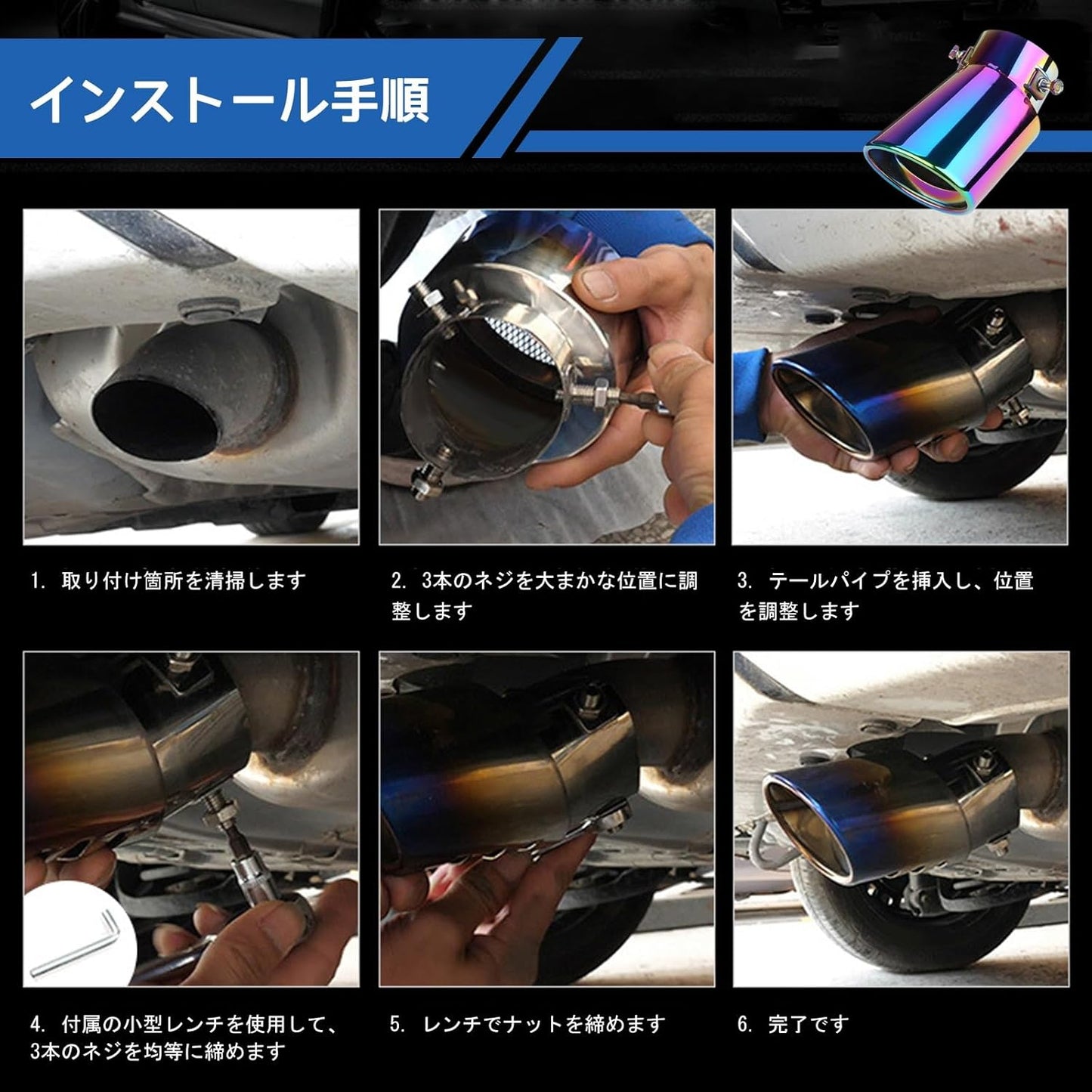 インストール手順

1. 取り付け箇所を清掃します

2. 3本のネジを大まかな位置に調整します

3. テールパイプを挿入し、位置を調整します

4. 付属の小型レンチを使用して、3本のネジを均等に締めます

5. レンチでナットを締めます

6. 完了です