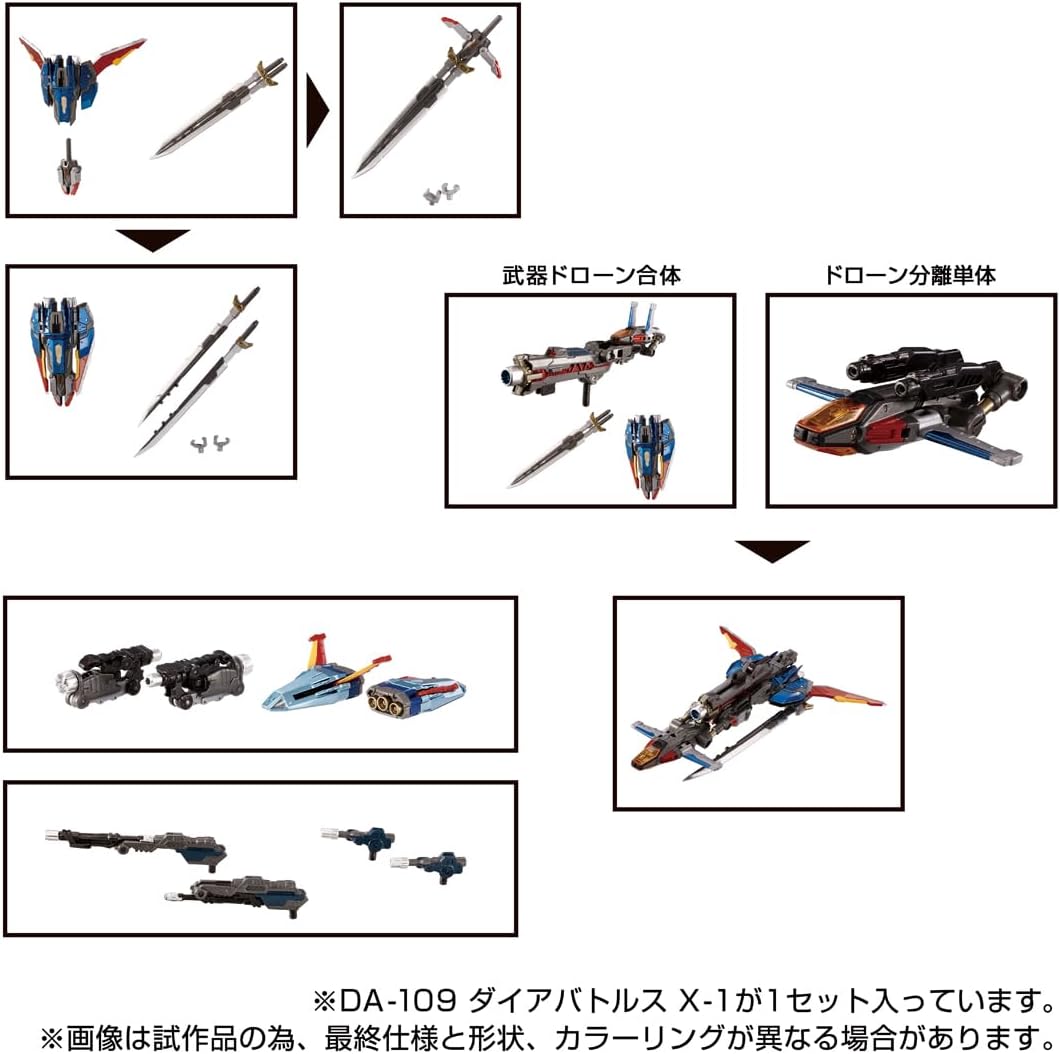 武器ドローン合体

ドローン分離単体

※DA-109 ダイアバトルス X-1が1セット入っています。
※画像は試作品の為、最終仕様と形状、カラーリングが異なる場合があります。