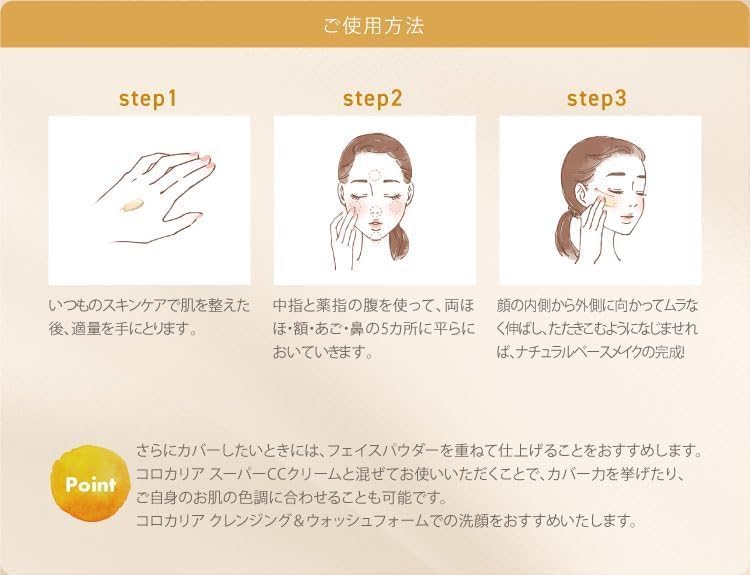 ご使用方法

step1

いつものスキンケアで肌を整えた後、適量を手にとります。

step2

中指と薬指の腹を使って、両ほほ・額・あご・鼻の5カ所に平らにおいていきます。

step3

顔の内側から外側に向かってムラなく伸ばし、たたきこむようになじませれば、ナチュラルベースメイクの完成!

Point

さらにカバーしたいときには、フェイスパウダーを重ねて仕上げることをおすすめします。
コロカリア スーパーCCクリームと混ぜてお使いいただくことで、カバー力を挙げたり、ご自身のお肌の色調に合わせることも可能です。
コロカリア クレンジング＆ウォッシュフォームでの洗顔をおすすめいたします。