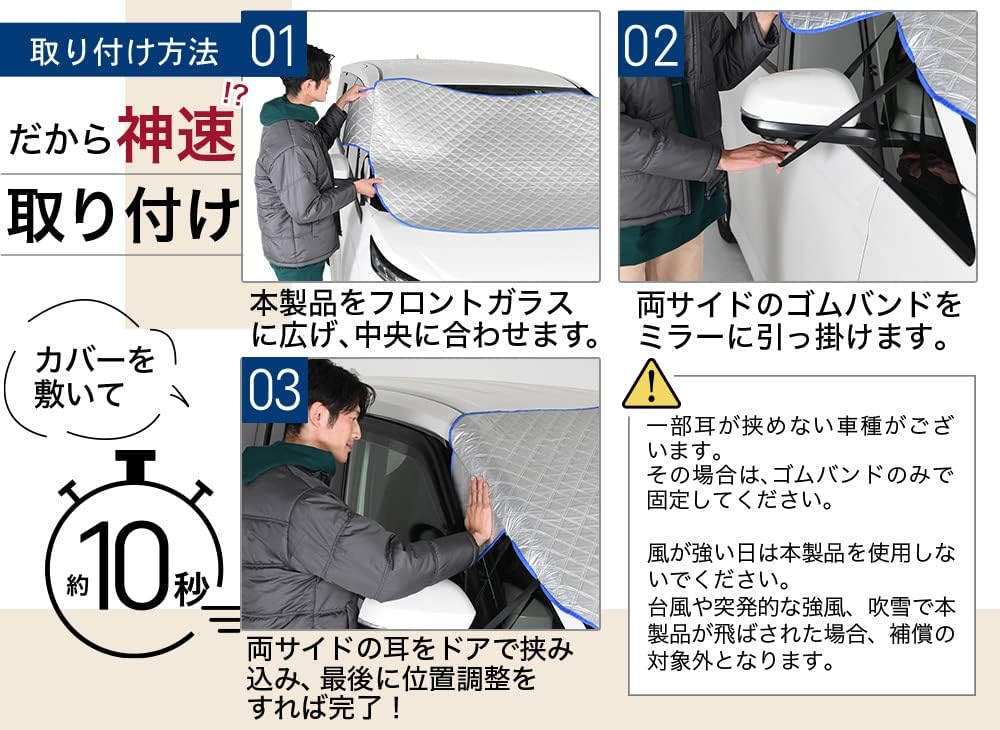 取り付け方法

だから神速!?

取り付け

カバーを敷いて

約10秒

01

本製品をフロントガラスに広げ、中央に合わせます。

02

両サイドのゴムバンドをミラーに引っ掛けます。

03

両サイドの耳をドアで挟み込み、最後に位置調整をすれば完了！

一部耳が挟めない車種がございます。
その場合は、ゴムバンドのみで固定してください。

風が強い日は本製品を使用しないでください。
台風や突発的な強風、吹雪で本製品が飛ばされた場合、補償の対象外となります。