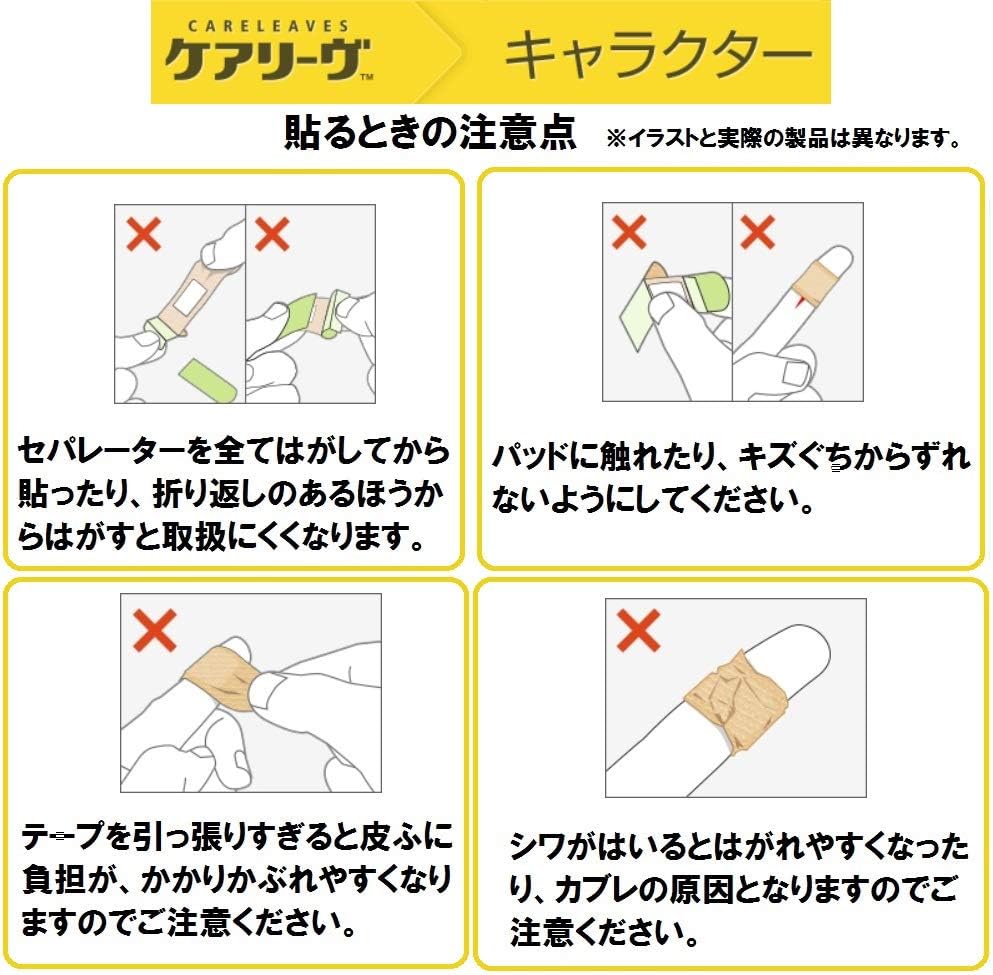 CARELEAVES
ケアリーヴ™
キャラクター

貼るときの注意点 ※イラストと実際の製品は異なります。

セパレーターを全てはがしてから貼ったり、折り返しのあるほうからはがすと取扱にくくなります。

パッドに触れたり、キズぐちからずれないようにしてください。

テープを引っ張りすぎると皮ふに負担が、かかりかぶれやすくなりますのでご注意ください。

シワがはいるとはがれやすくなったり、カブレの原因となりますのでご注意ください。