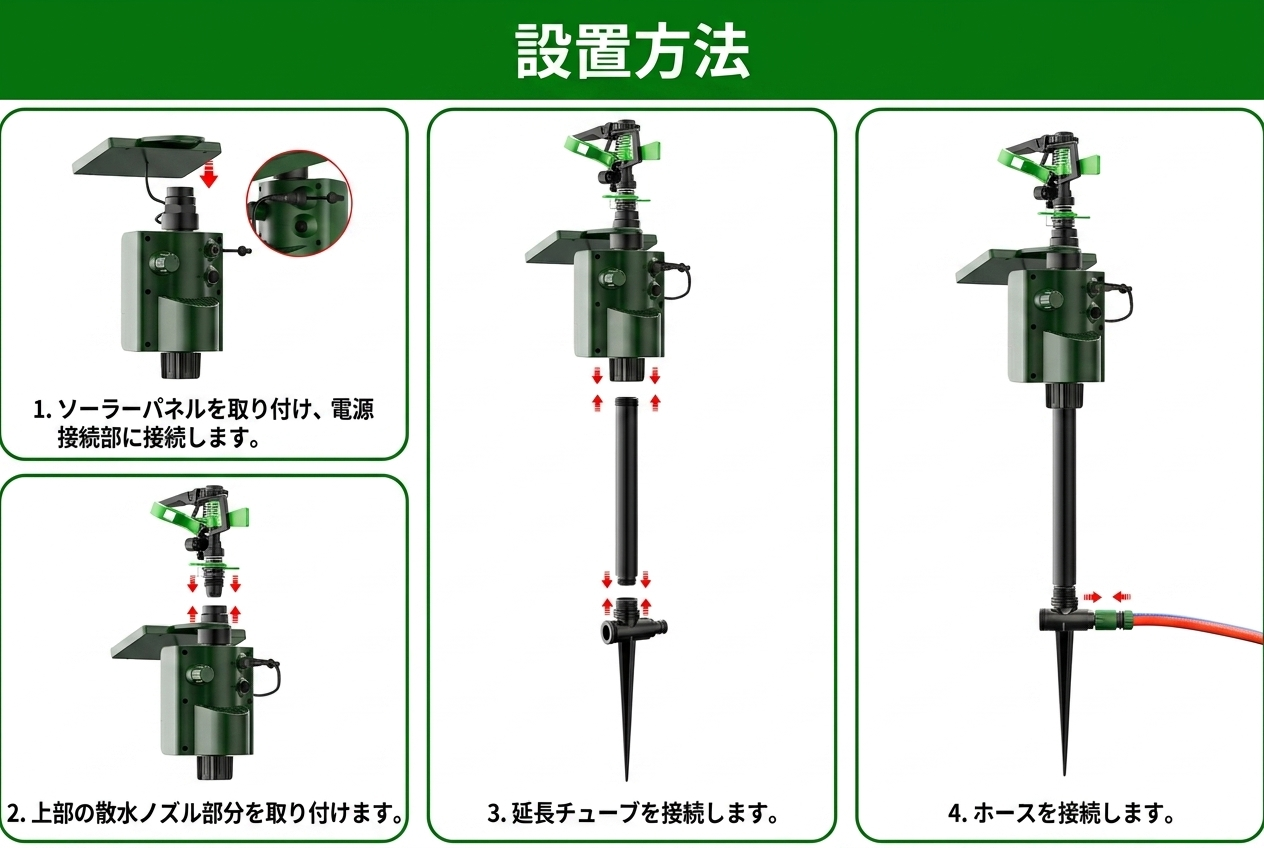 設置方法

1. ソーラーパネルを取り付け、電源接続部に接続します。

2. 上部の散水ノズル部分を取り付けます。

3. 延長チューブを接続します。

4. ホースを接続します。