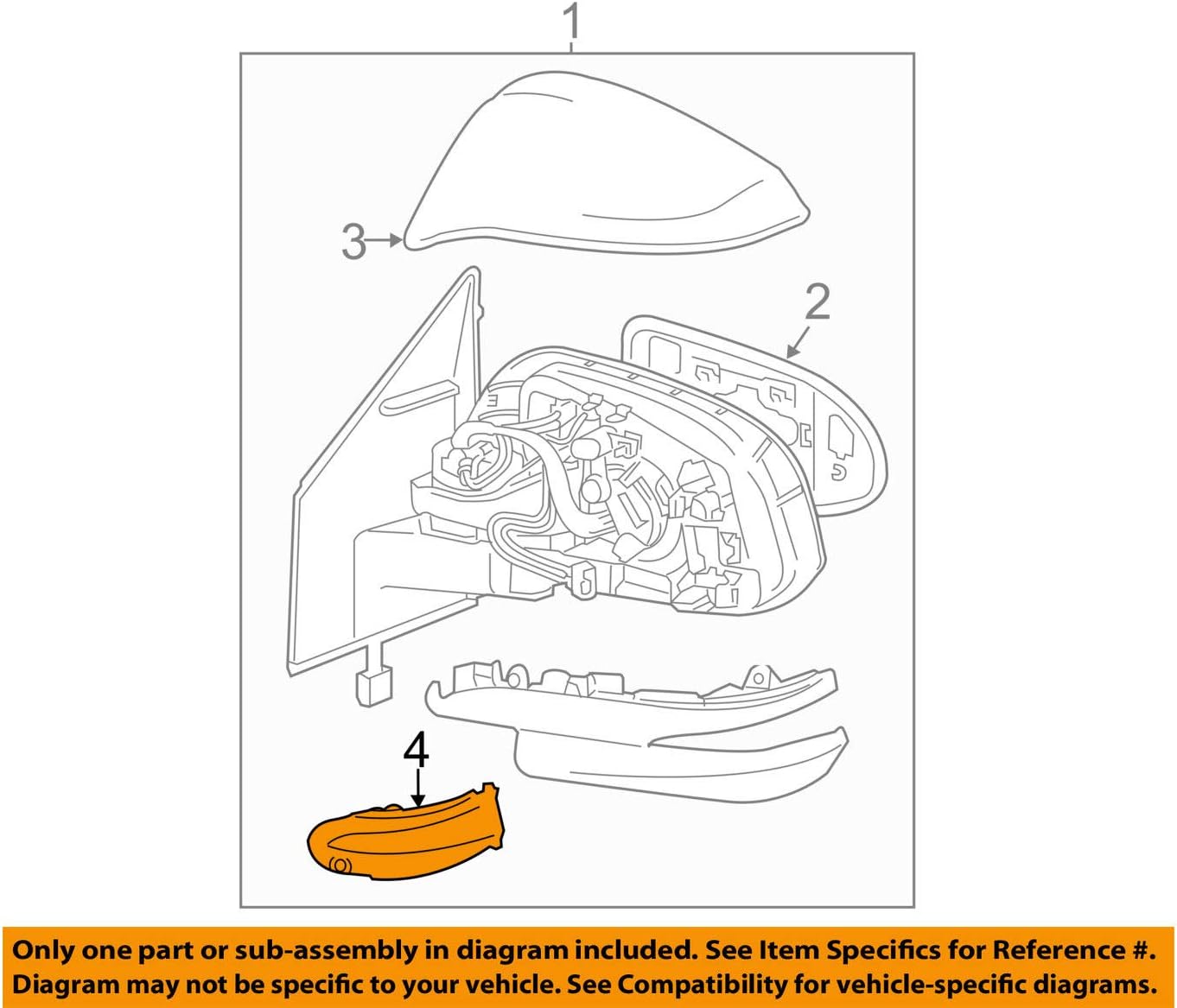 1

3

2

4

Only one part or sub-assembly in diagram included. See Item Specifics for Reference #.
Diagram may not be specific to your vehicle. See Compatibility for vehicle-specific diagrams.