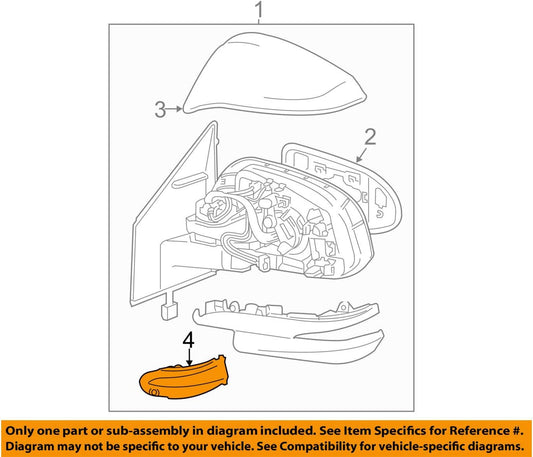 1

3

2

4

Only one part or sub-assembly in diagram included. See Item Specifics for Reference #.
Diagram may not be specific to your vehicle. See Compatibility for vehicle-specific diagrams.