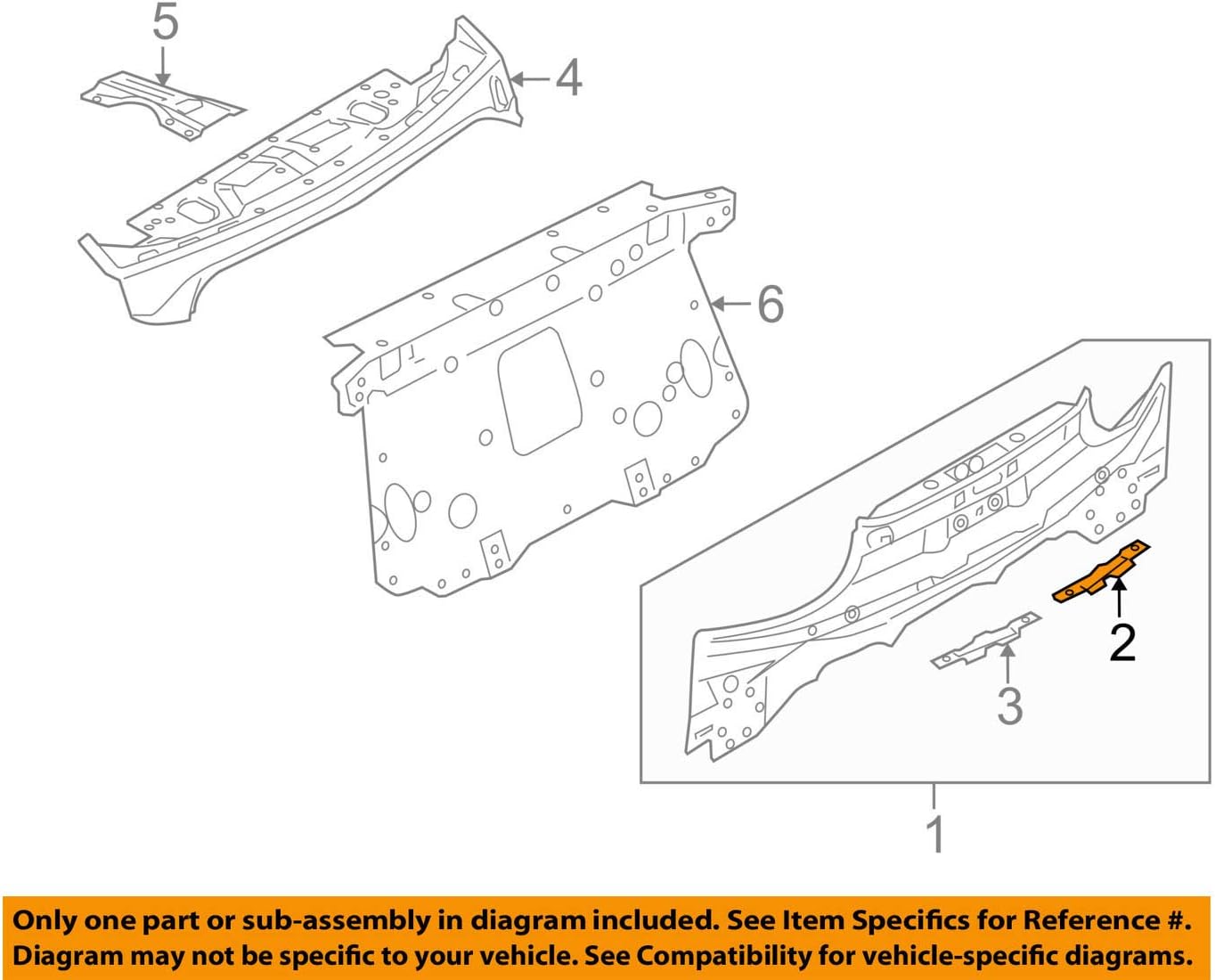 5
4
6
2
3
1

Only one part or sub-assembly in diagram included. See Item Specifics for Reference #.
Diagram may not be specific to your vehicle. See Compatibility for vehicle-specific diagrams.