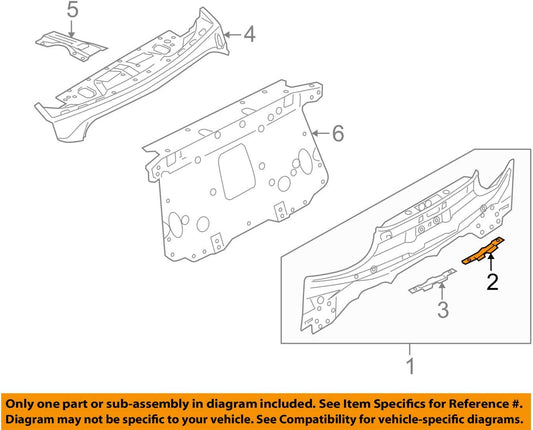 5

4

6

2

3

1

Only one part or sub-assembly in diagram included. See Item Specifics for Reference #. Diagram may not be specific to your vehicle. See Compatibility for vehicle-specific diagrams.