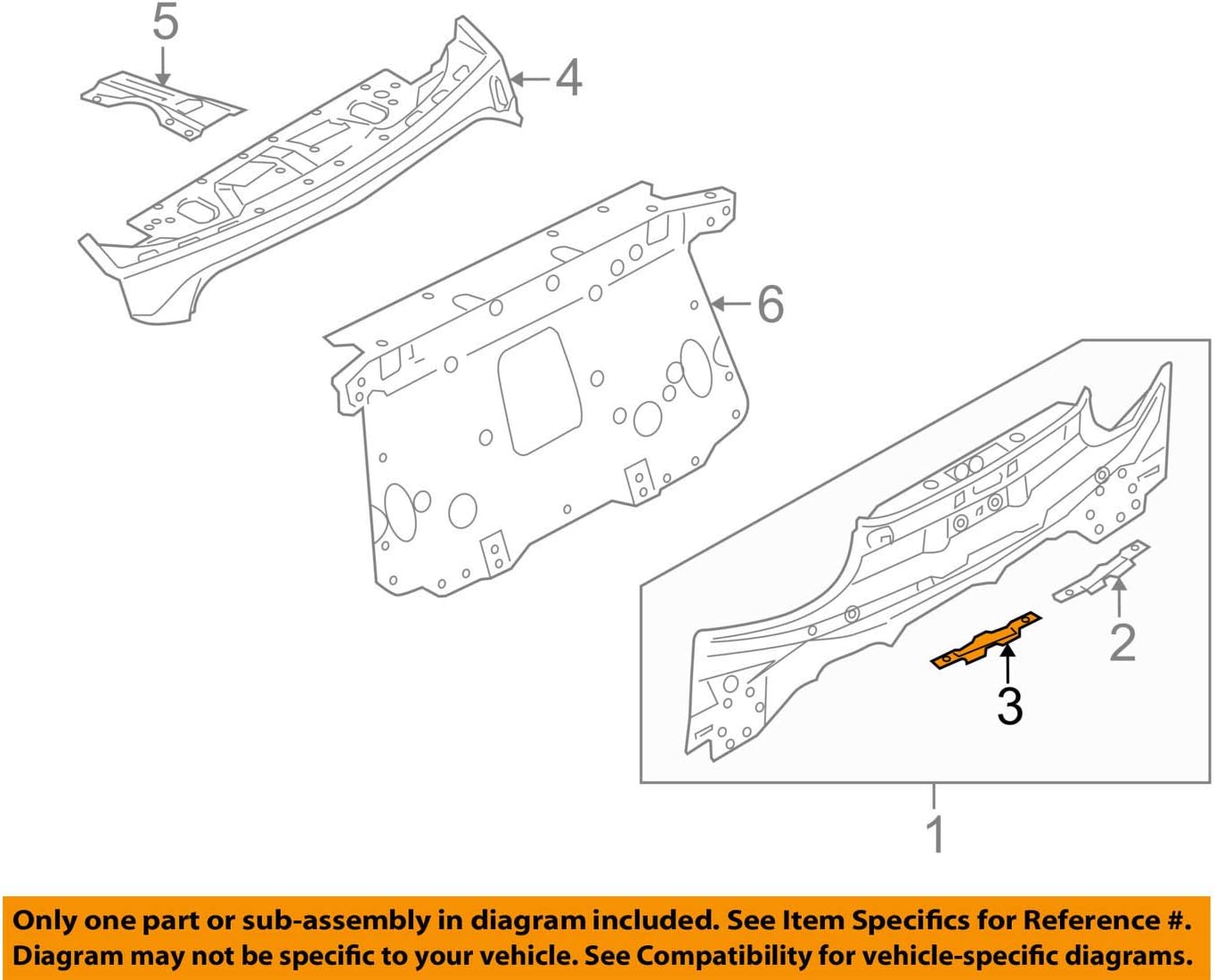 5

4

6

2

3

1

Only one part or sub-assembly in diagram included. See Item Specifics for Reference #.
Diagram may not be specific to your vehicle. See Compatibility for vehicle-specific diagrams.