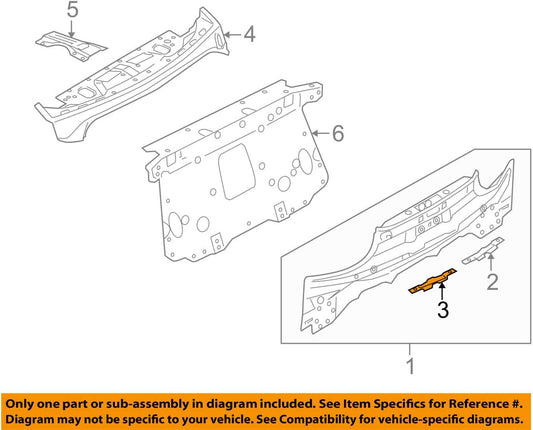 5
4
6
2
3
1

Only one part or sub-assembly in diagram included. See Item Specifics for Reference #. Diagram may not be specific to your vehicle. See Compatibility for vehicle-specific diagrams.