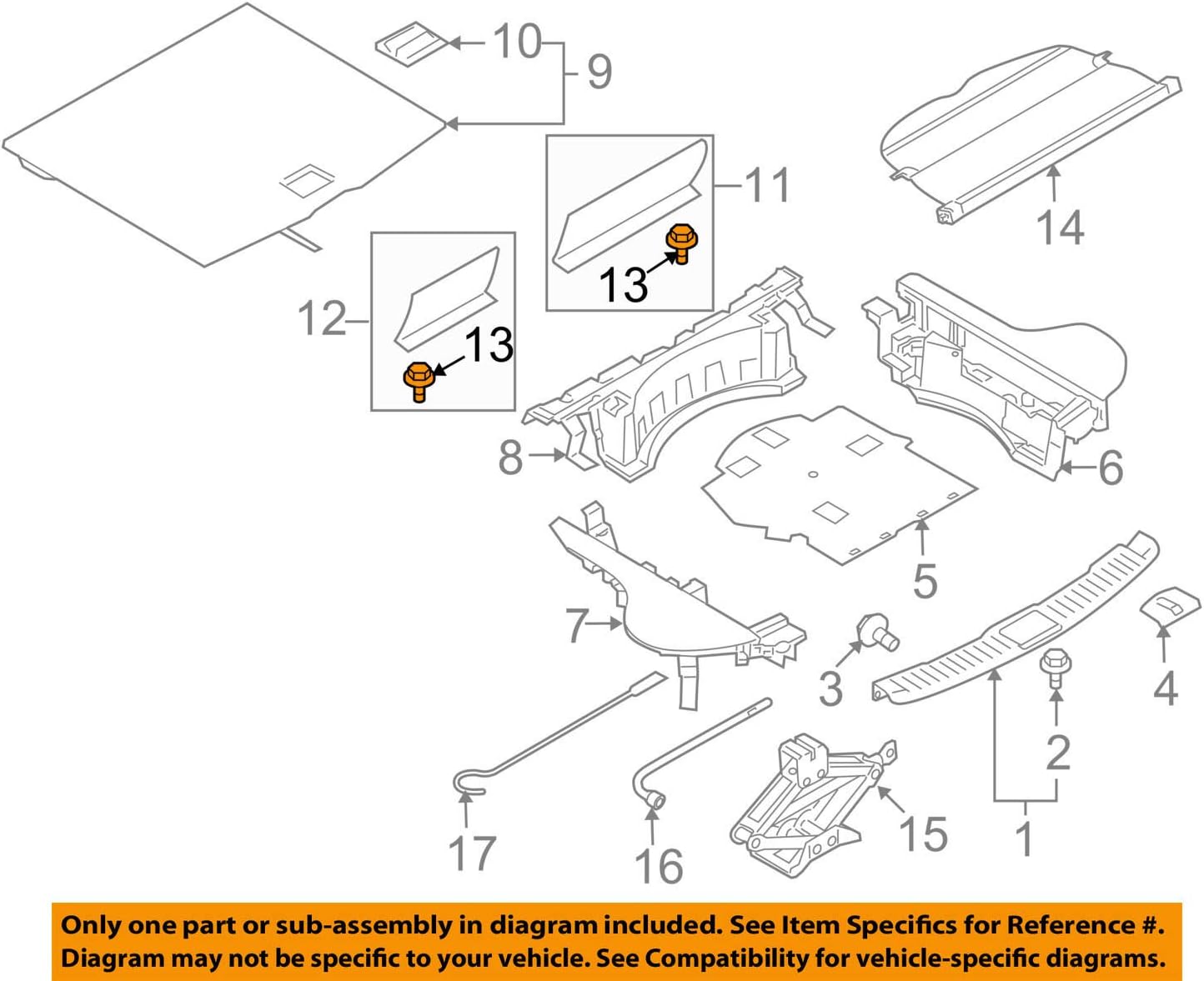 10
9
11
14
13
12
13
8
6
5
7
3
4
2
1
15
17
16

Only one part or sub-assembly in diagram included. See Item Specifics for Reference #. Diagram may not be specific to your vehicle. See Compatibility for vehicle-specific diagrams.