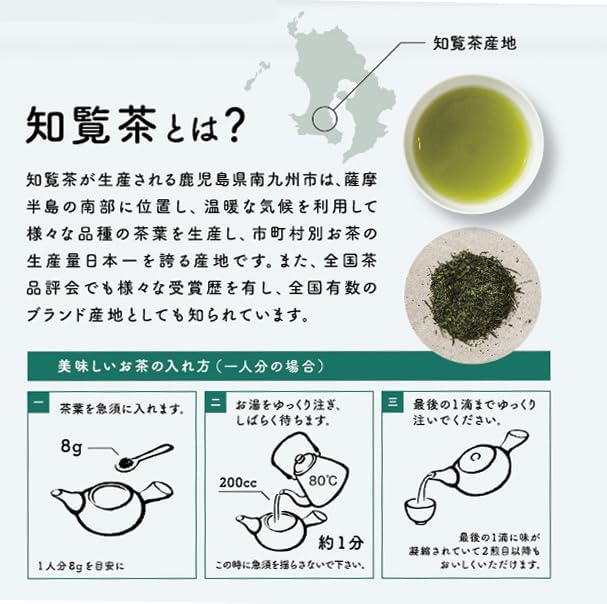 知覧茶産地

知覧茶とは?

知覧茶が生産される鹿児島県南九州市は、薩摩半島の南部に位置し、温暖な気候を利用して様々な品種の茶葉を生産し、市町村別お茶の生産量日本一を誇る産地です。また、全国茶品評会でも様々な受賞歴を有し、全国有数のブランド産地としても知られています。

美味しいお茶の入れ方(一人分の場合)

一 茶葉を急須に入れます。

8g

1人分8gを目安に

二 お湯をゆっくり注ぎ、しばらく待ちます。

200cc

80℃

約1分

この時に急須を揺らさないで下さい。

三 最後の1滴までゆっくり注いでください。

最後の1滴に味が凝縮されていて2煎目以降もおいしくいただけます。