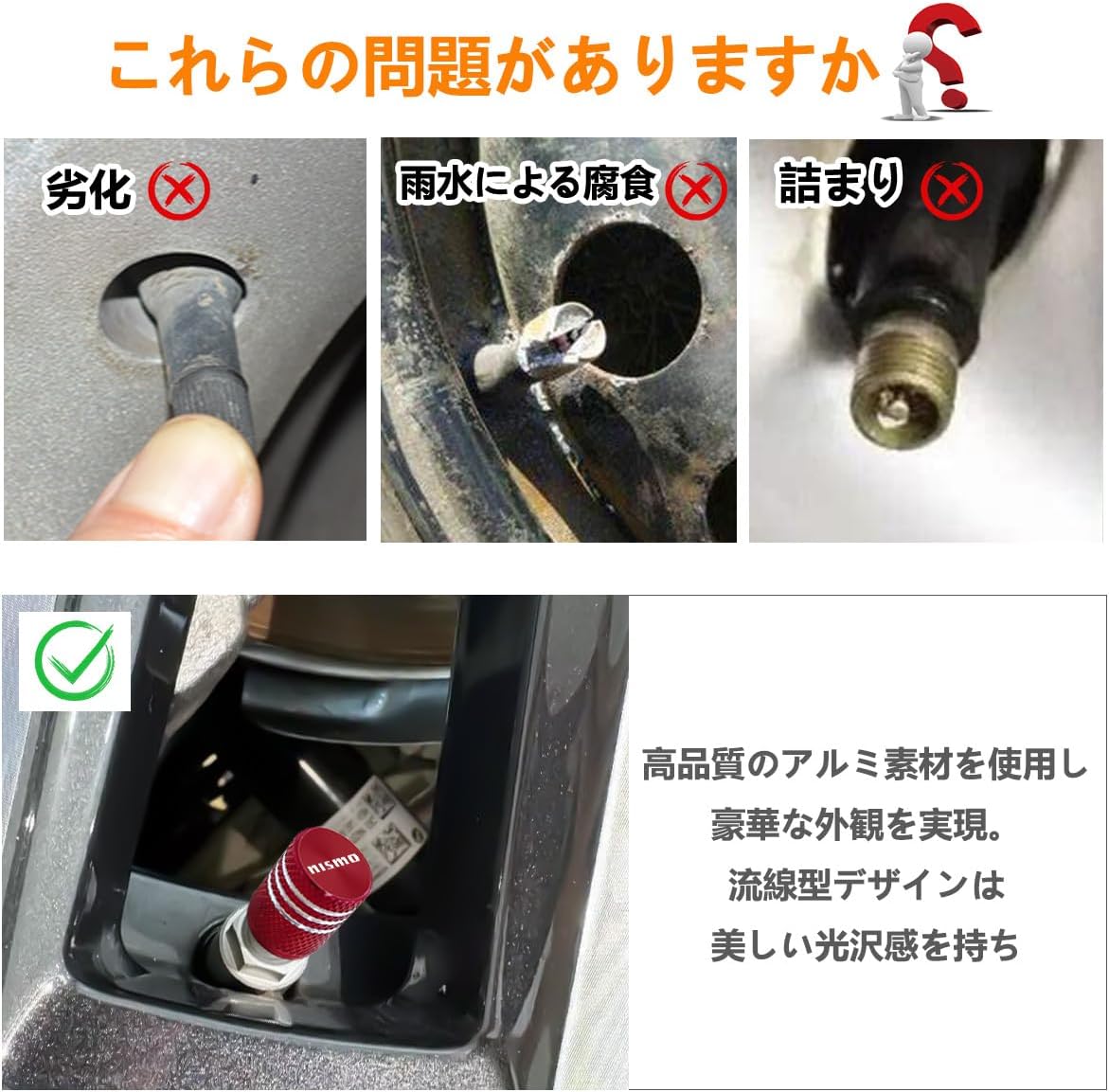 これらの問題がありますか

劣化

雨水による腐食

詰まり

nismo

高品質のアルミ素材を使用し
豪華な外観を実現。
流線型デザインは
美しい光沢感を持ち