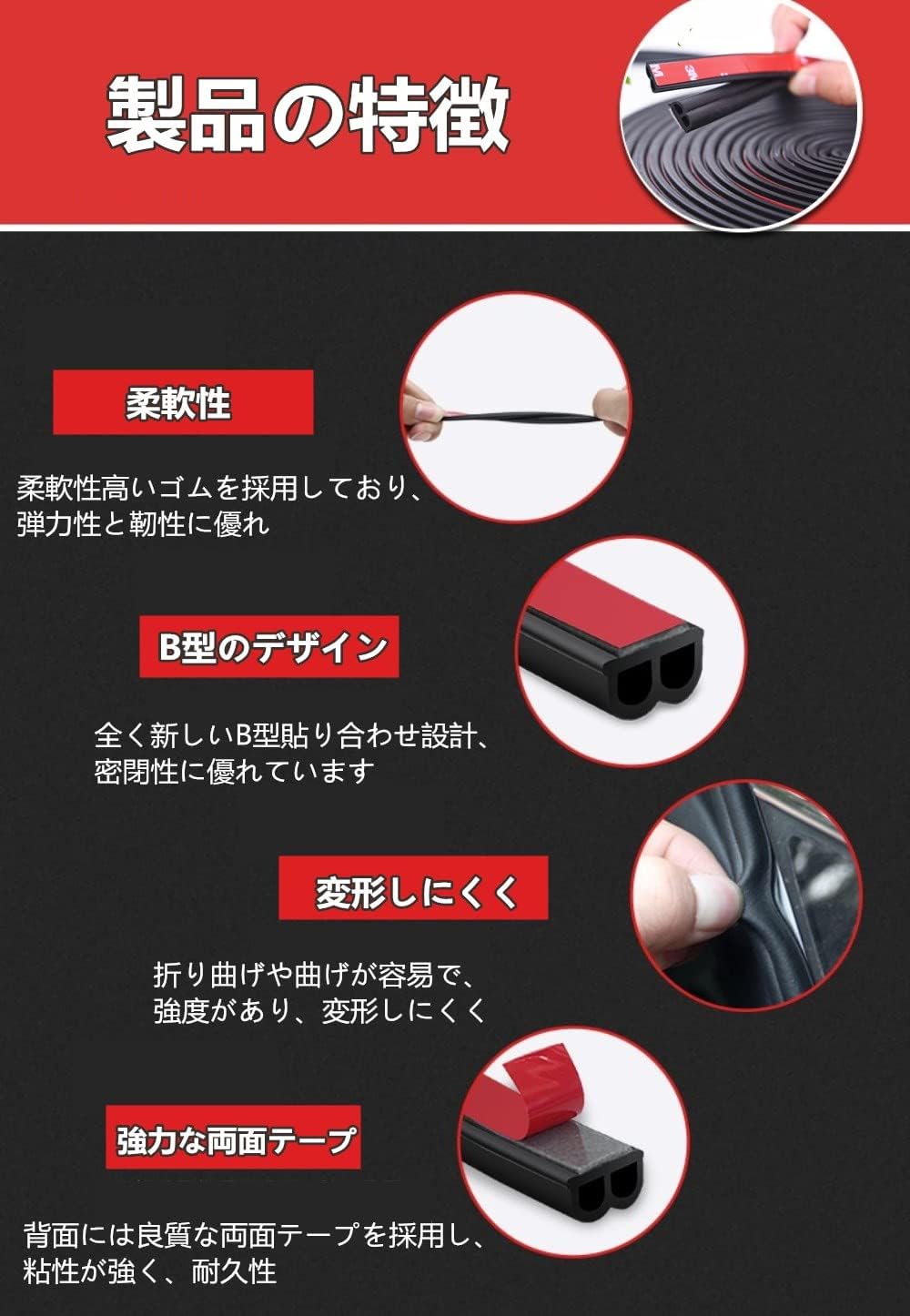 製品の特徴

柔軟性

柔軟性高いゴムを採用しており、
弾力性と靭性に優れ

B型のデザイン

全く新しいB型貼り合わせ設計、
密閉性に優れています

変形しにくく

折り曲げや曲げが容易で、
強度があり、変形しにくく

強力な両面テープ

背面には良質な両面テープを採用し、
粘性が強く、耐久性