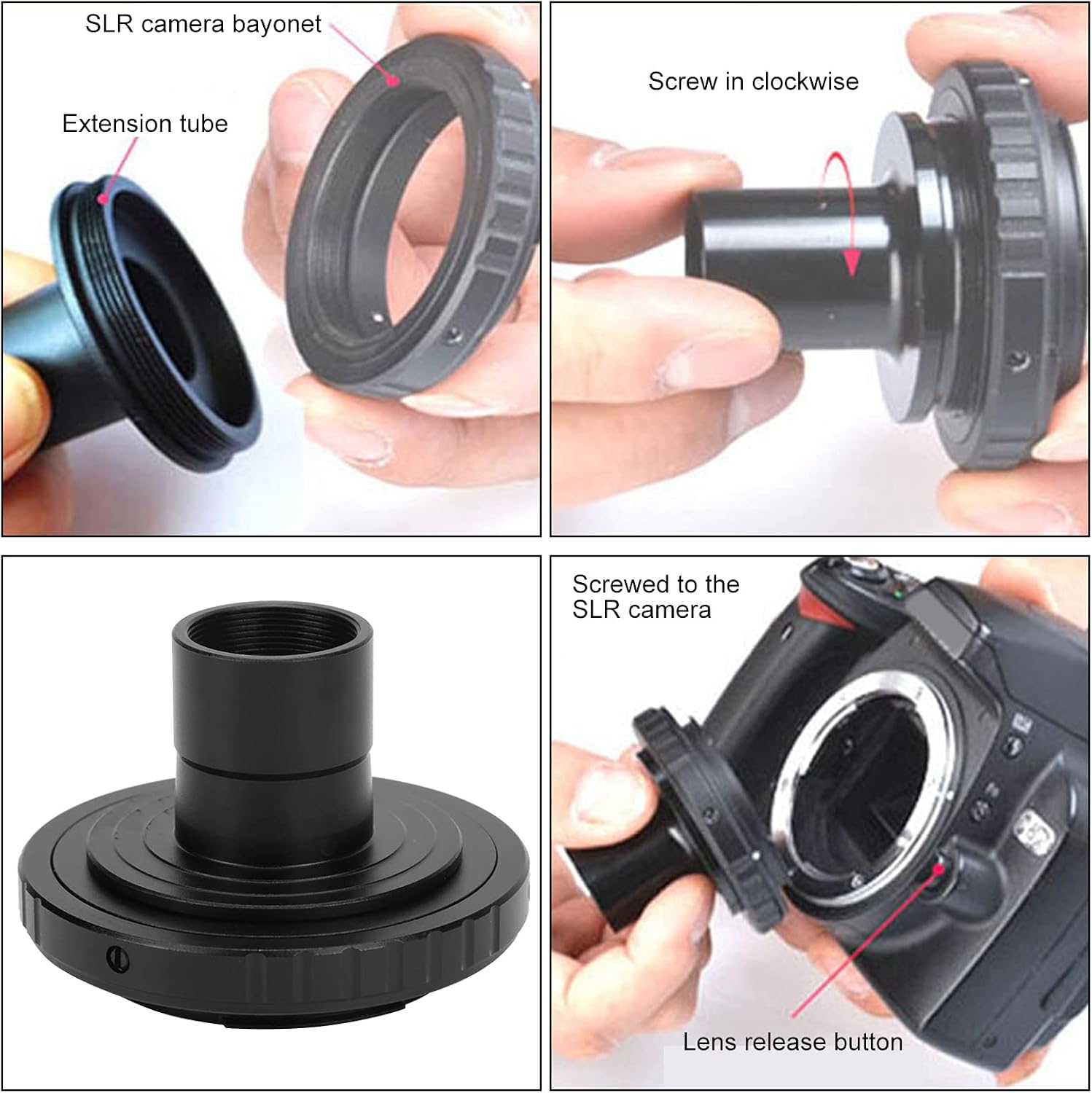 SLR camera bayonet

Extension tube

Screw in clockwise

Screwed to the SLR camera

Lens release button