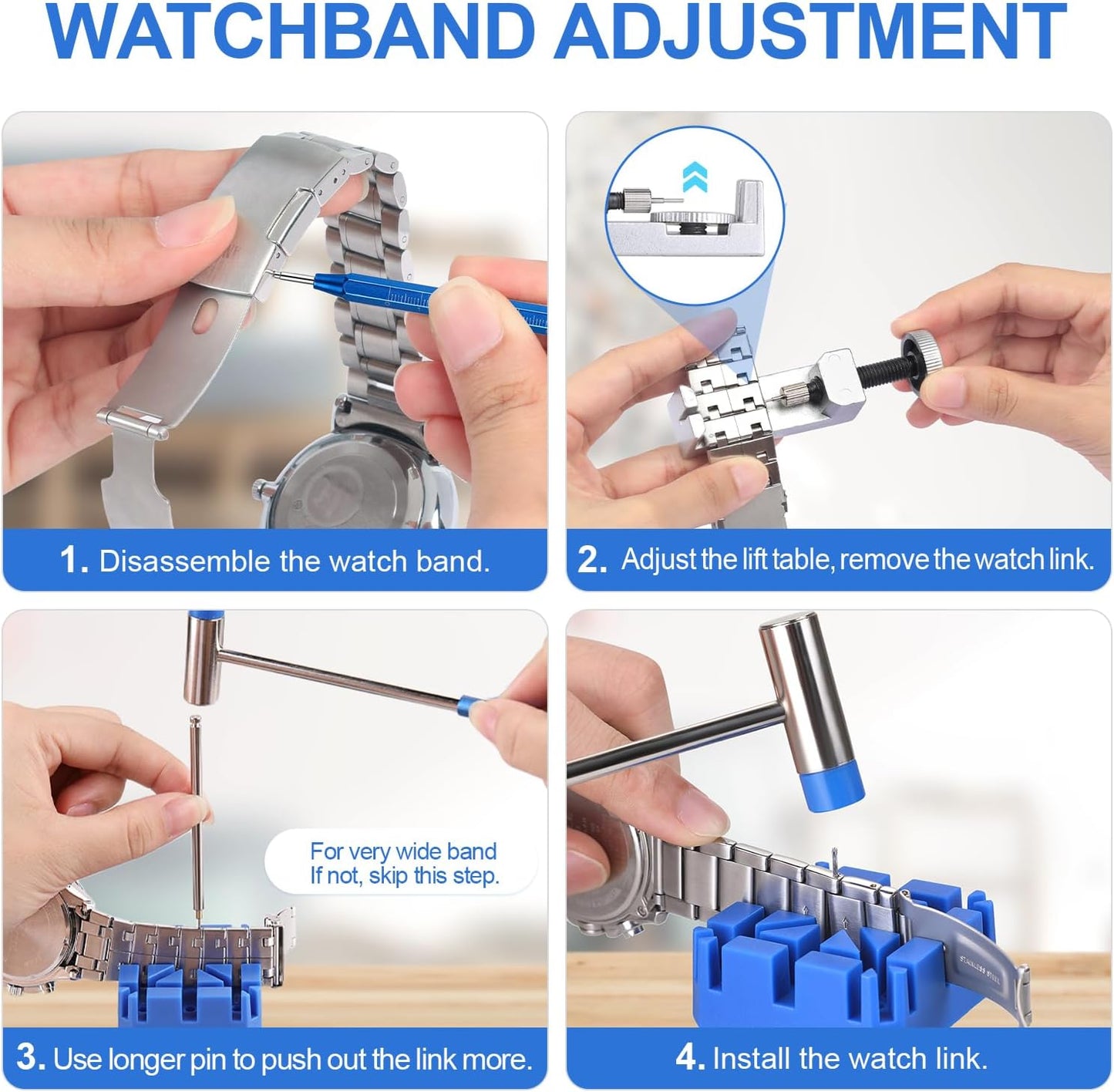 WATCHBAND ADJUSTMENT

1. Disassemble the watch band.

2. Adjust the lift table, remove the watch link.

For very wide band
If not, skip this step.

3. Use longer pin to push out the link more.

STAINLESS STEEL

4. Install the watch link.