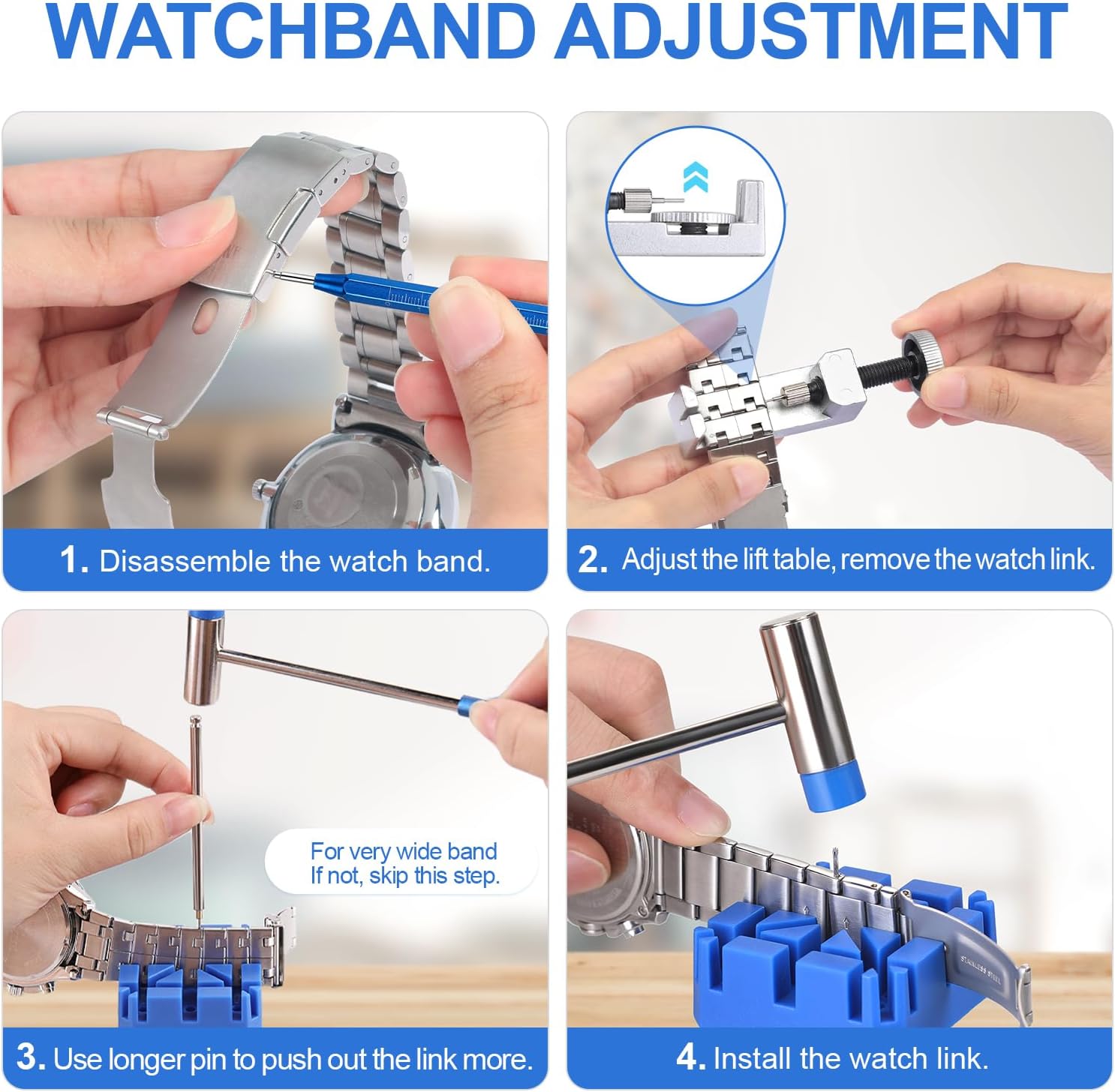 WATCHBAND ADJUSTMENT

1. Disassemble the watch band.

2. Adjust the lift table, remove the watch link.

For very wide band
If not, skip this step.

3. Use longer pin to push out the link more.

STAINLESS STEEL

4. Install the watch link.