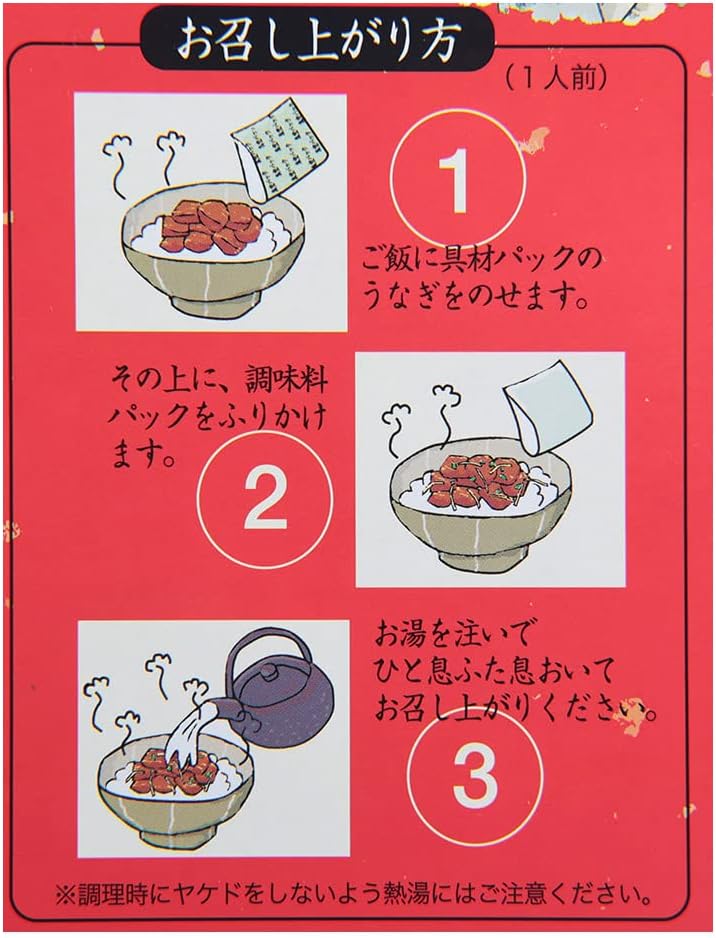 お召し上がり方

(1人前)

1

ご飯に具材パックのうなぎをのせます。

その上に、調味料パックをふりかけます。

2

お湯を注いでひと息ふた息おいてお召し上がりください。

3

※調理時にヤケドをしないよう熱湯にはご注意ください。