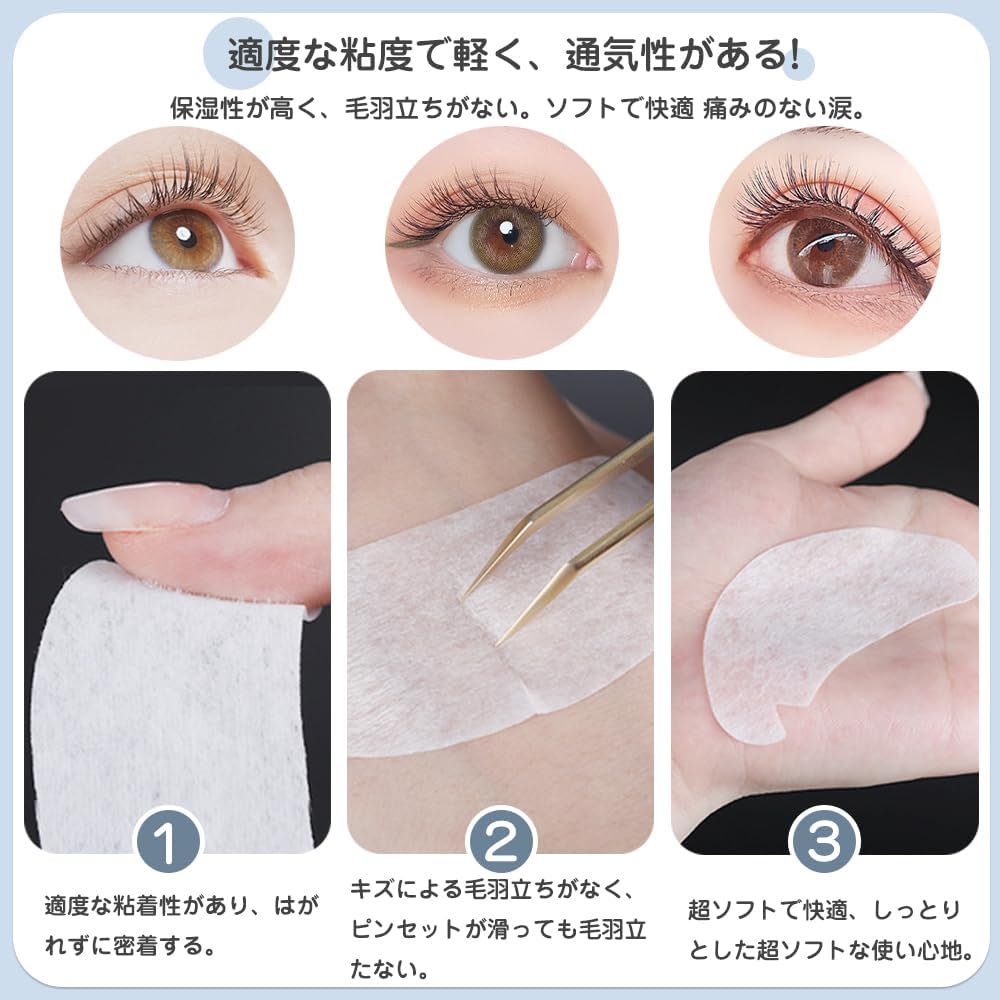 適度な粘度で軽く、通気性がある!

保湿性が高く、毛羽立ちがない。ソフトで快適 痛みのない涙。

1

適度な粘着性があり、はがれずに密着する。

2

キズによる毛羽立ちがなく、ピンセットが滑っても毛羽立たない。

3

超ソフトで快適、しっとりとした超ソフトな使い心地。