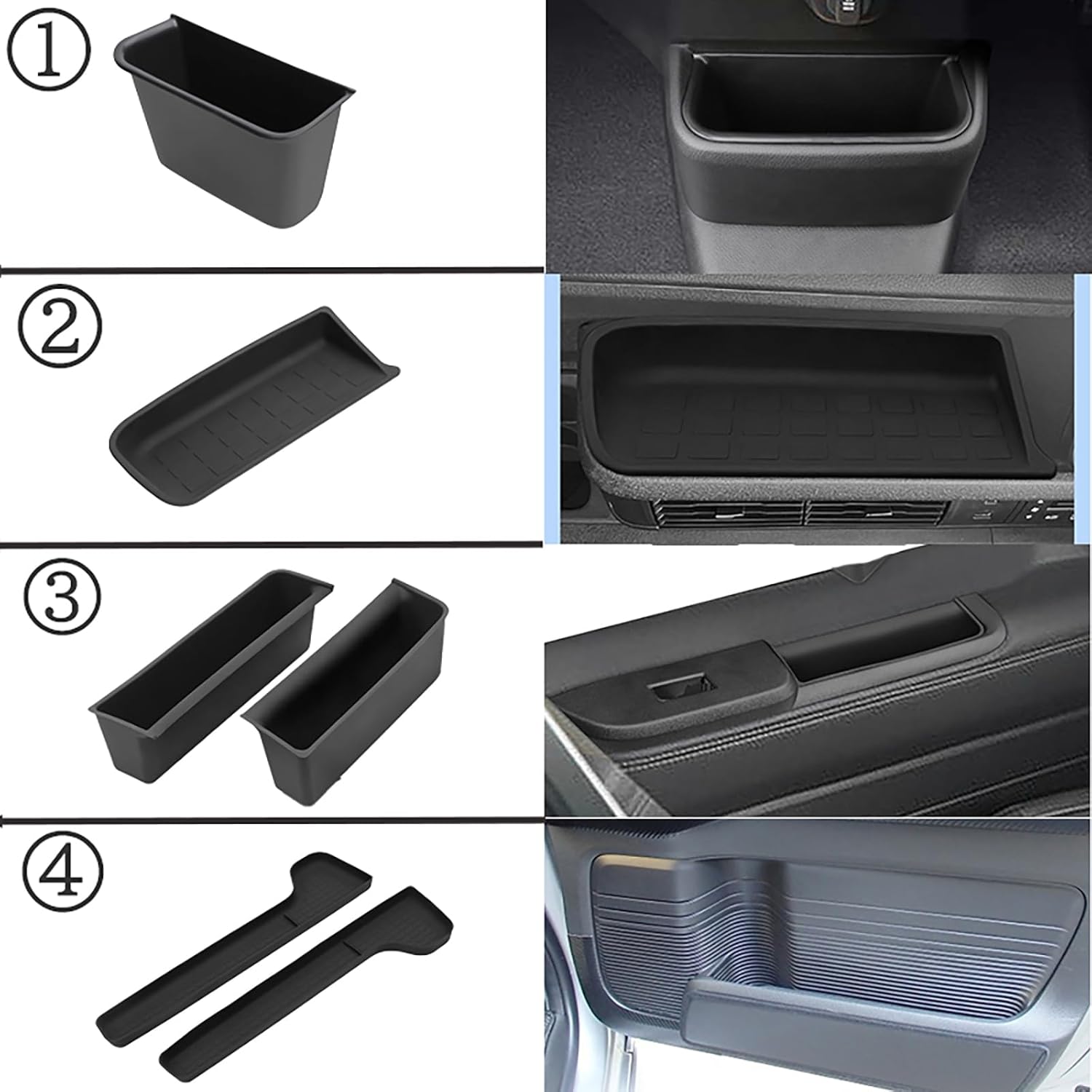 ①

②

③

④