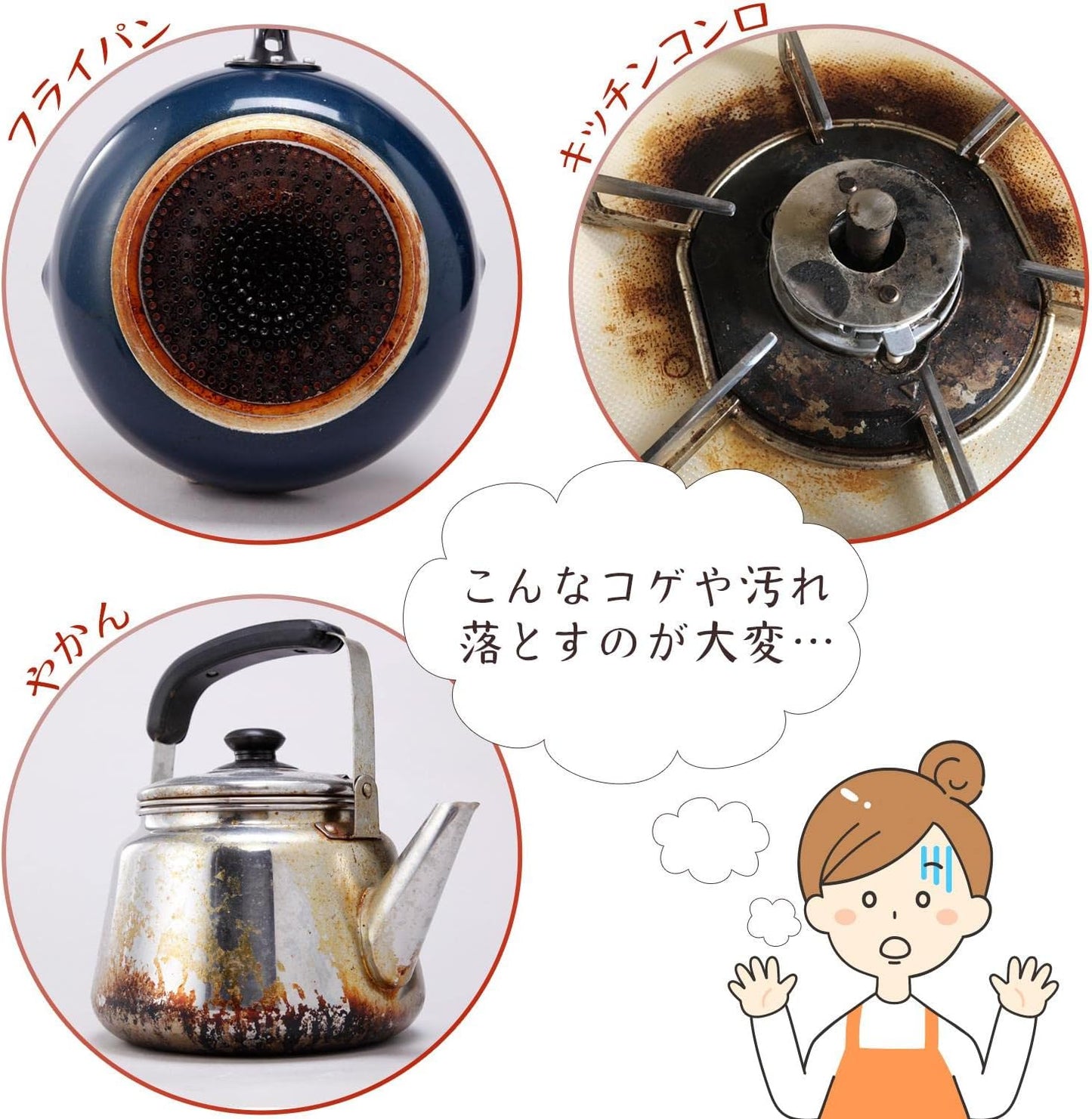 フライパン

キッチンコンロ

こんなコゲや汚れ
落とすのが大変…

やかん