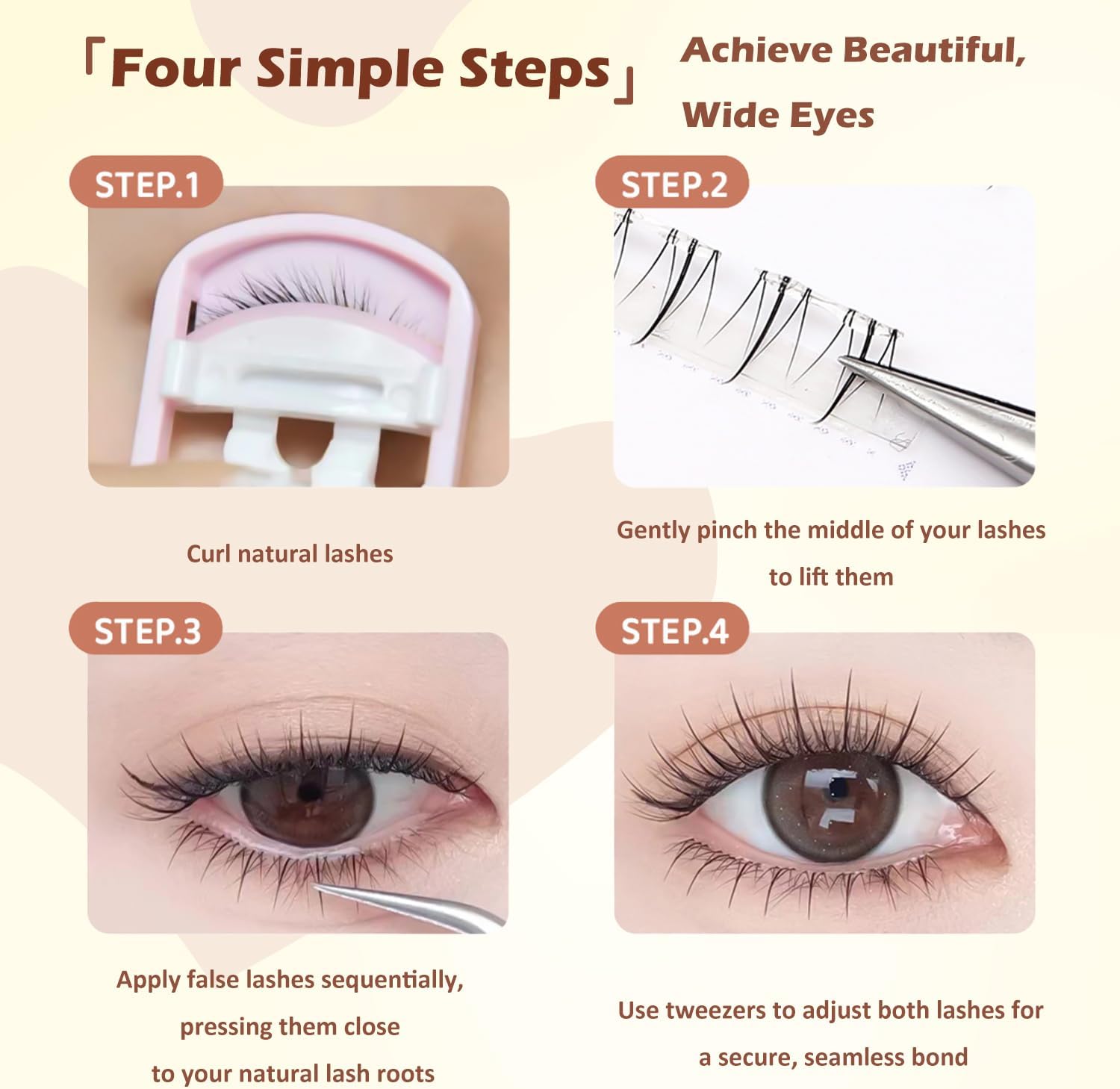 「Four Simple Steps」 Achieve Beautiful, Wide Eyes

STEP.1

Curl natural lashes

STEP.2

Gently pinch the middle of your lashes to lift them

STEP.3

Apply false lashes sequentially, pressing them close to your natural lash roots

STEP.4

Use tweezers to adjust both lashes for a secure, seamless bond