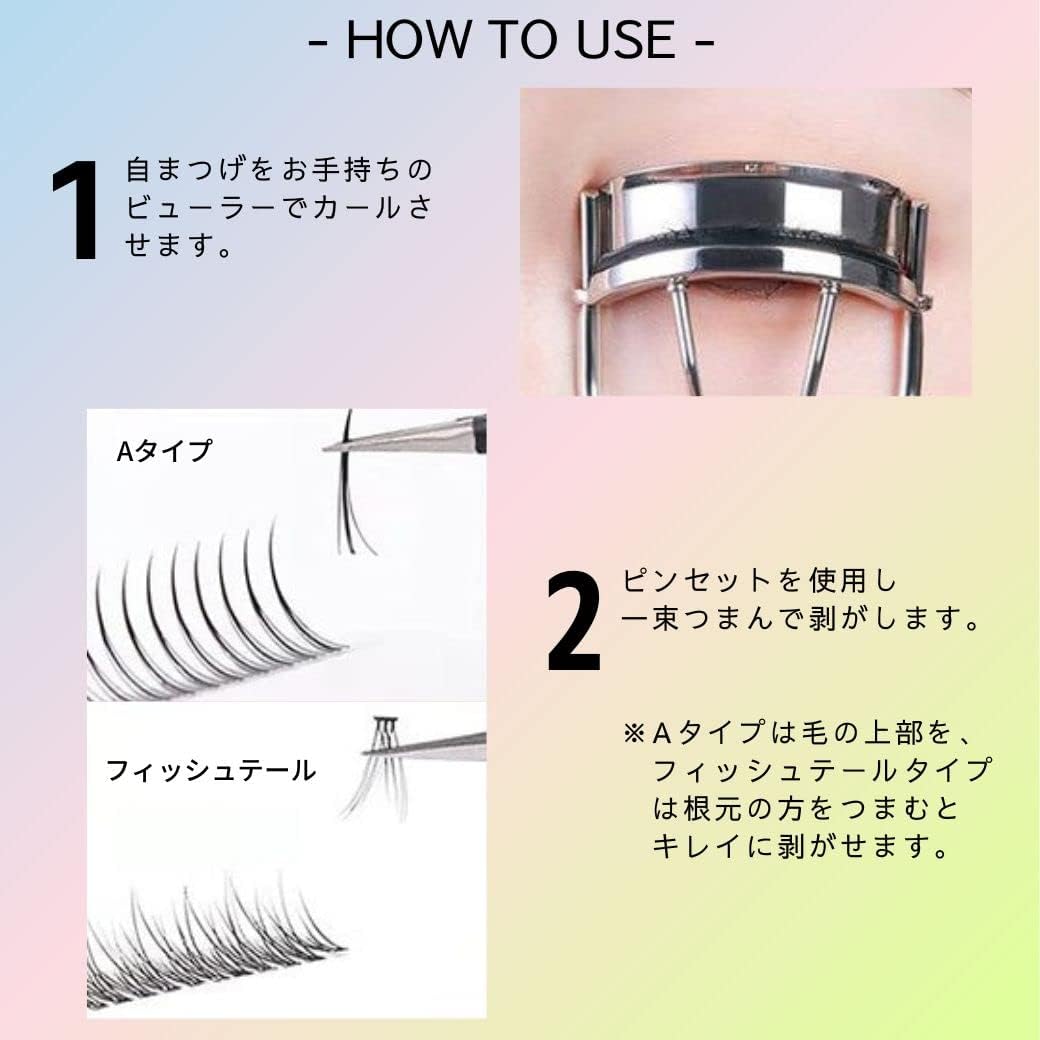 - HOW TO USE -

1 自まつげをお手持ちのビューラーでカールさせます。

Aタイプ

フィッシュテール

2 ピンセットを使用し一束つまんで剥がします。

※Aタイプは毛の上部を、フィッシュテールタイプは根元の方をつまむとキレイに剥がせます。