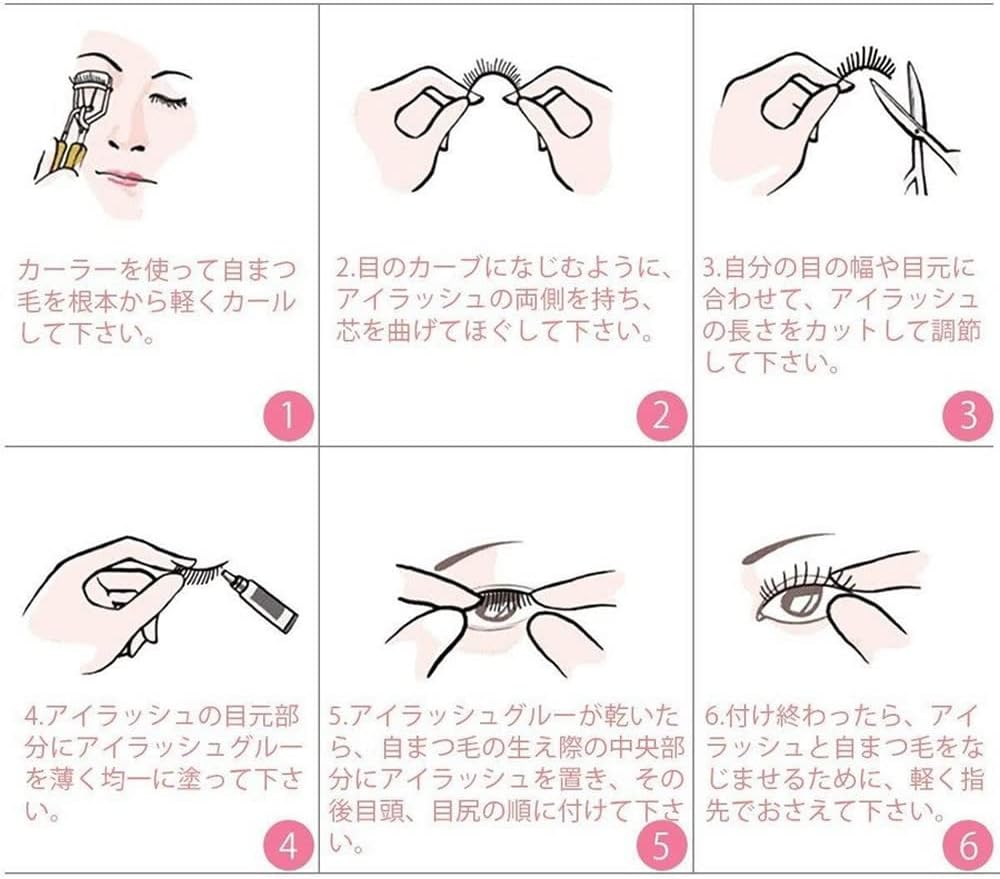 カーラーを使って自まつ毛を根本から軽くカールして下さい。

1

2.目のカーブになじむように、アイラッシュの両側を持ち、芯を曲げてほぐして下さい。

2

3.自分の目の幅や目元に合わせて、アイラッシュの長さをカットして調節して下さい。

3

4.アイラッシュの目元部分にアイラッシュグルーを薄く均一に塗って下さい。

4

5.アイラッシュグルーが乾いたら、自まつ毛の生え際の中央部分にアイラッシュを置き、その後目頭、目尻の順に付けて下さい。

5

6.付け終わったら、アイラッシュと自まつ毛をなじませるために、軽く指先でおさえて下さい。

6