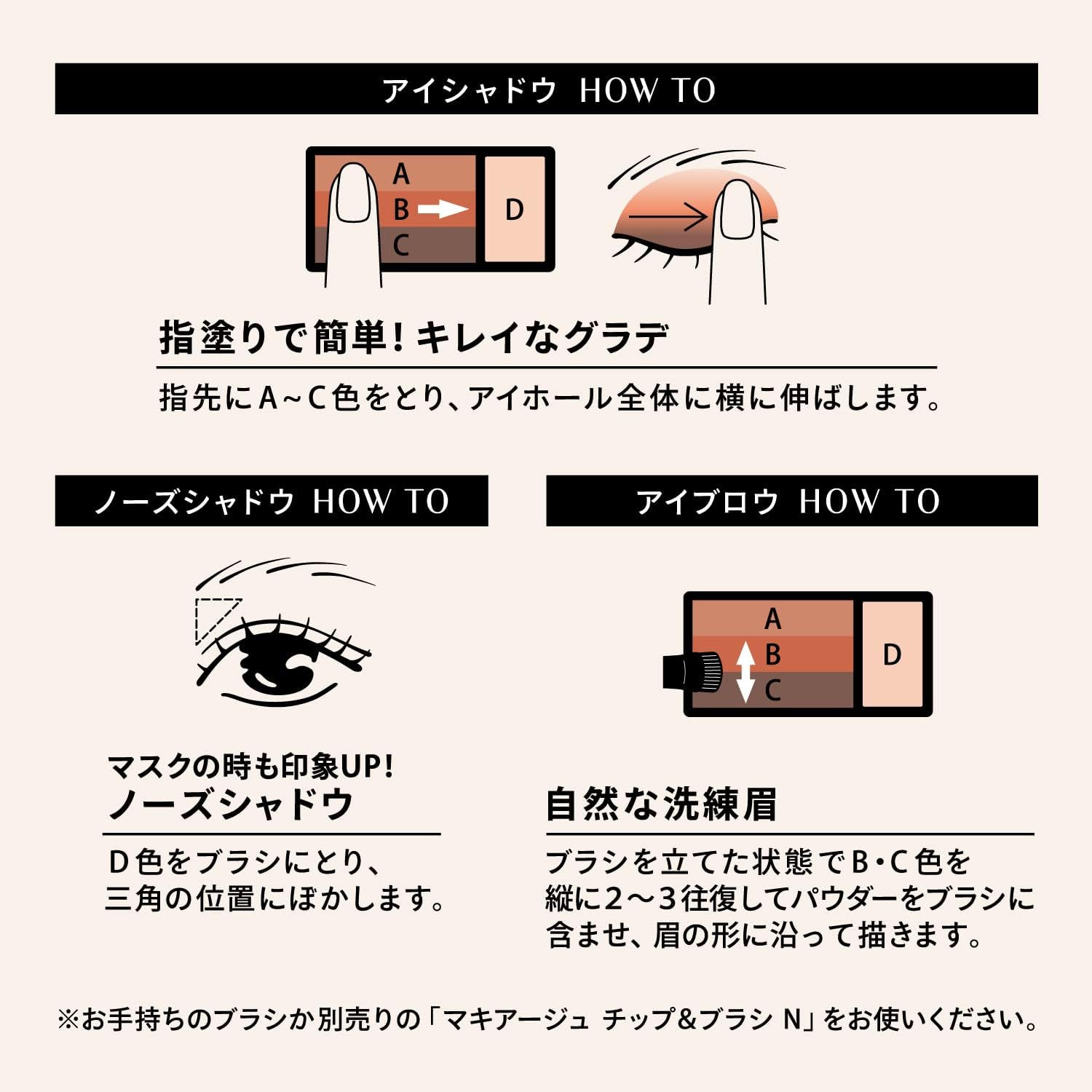 アイシャドウ HOW TO

A
B
C
D

指塗りで簡単！キレイなグラデ

指先にA~C色をとり、アイホール全体に横に伸ばします。

ノーズシャドウ HOW TO

マスクの時も印象UP!
ノーズシャドウ

D色をブラシにとり、
三角の位置にぼかします。

アイブロウ HOW TO

A
B
C
D

自然な洗練眉

ブラシを立てた状態でB・C色を
縦に2～3往復してパウダーをブラシに
含ませ、眉の形に沿って描きます。

※お手持ちのブラシか別売りの「マキアージュ チップ&ブラシ N」をお使いください。