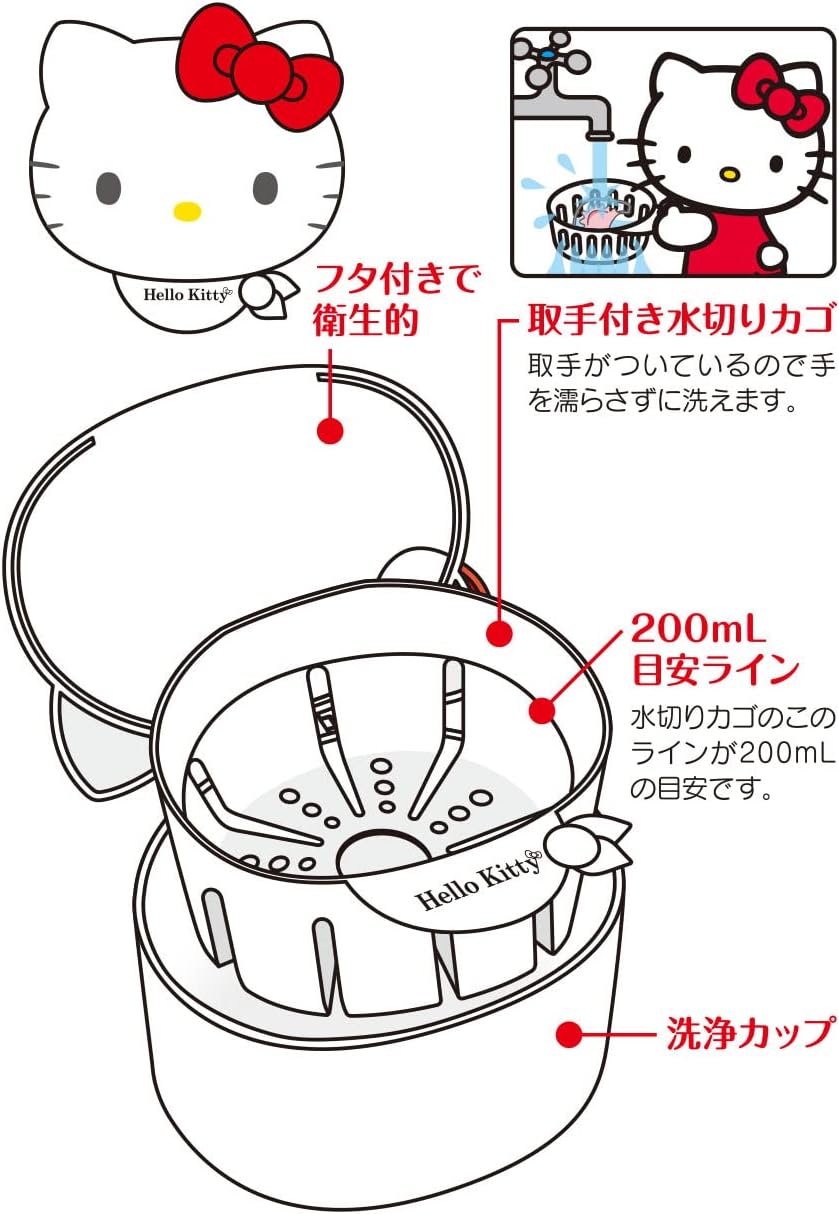 Hello Kitty

フタ付きで衛生的

取手付き水切りカゴ
取手がついているので手を濡らさずに洗えます。

200mL
目安ライン
水切りカゴのこのラインが200mLの目安です。

Hello Kitty

洗浄カップ