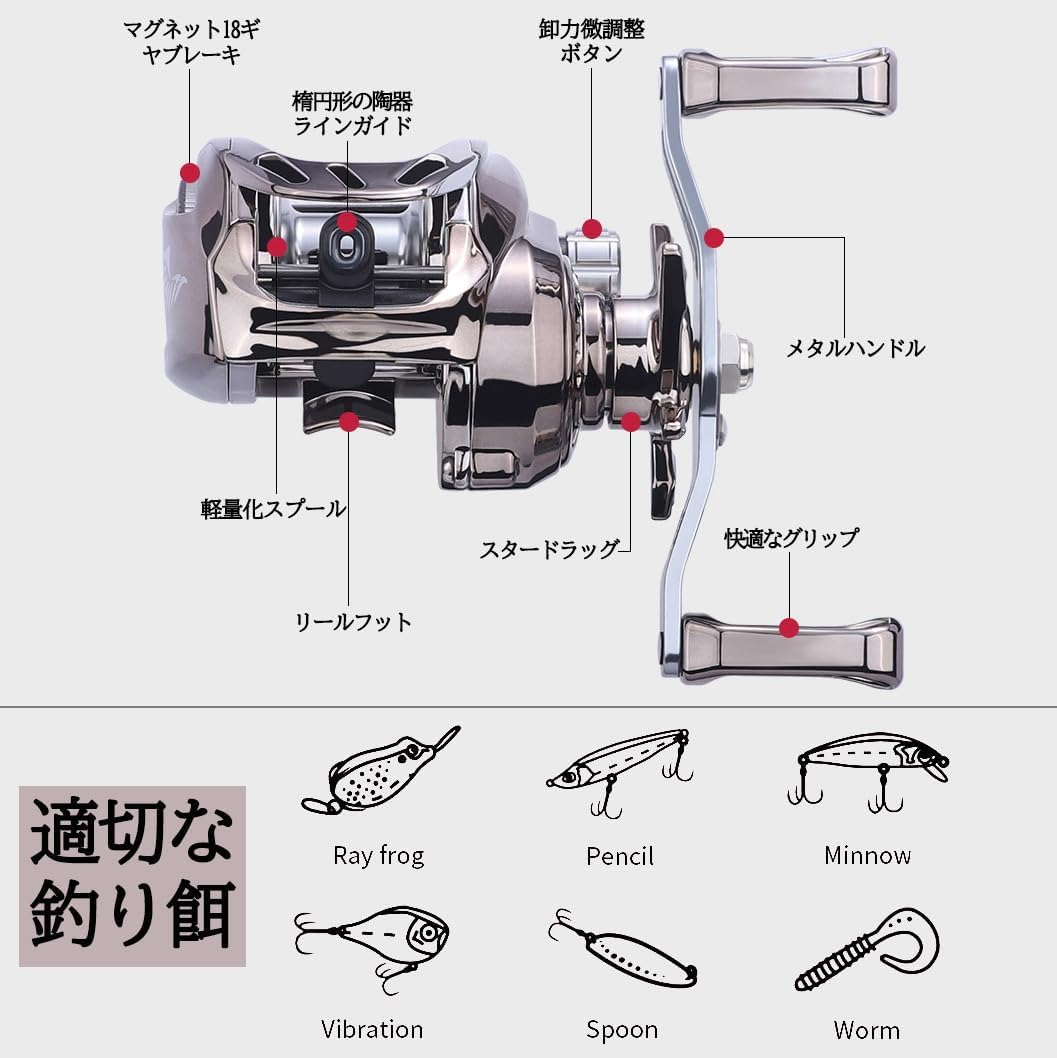 マグネット18ギヤブレーキ

楕円形の陶器ラインガイド

卸力微調整ボタン

メタルハンドル

軽量化スプール

スタードラッグ

快適なグリップ

リールフット

適切な釣り餌

Ray frog

Pencil

Minnow

Vibration

Spoon

Worm