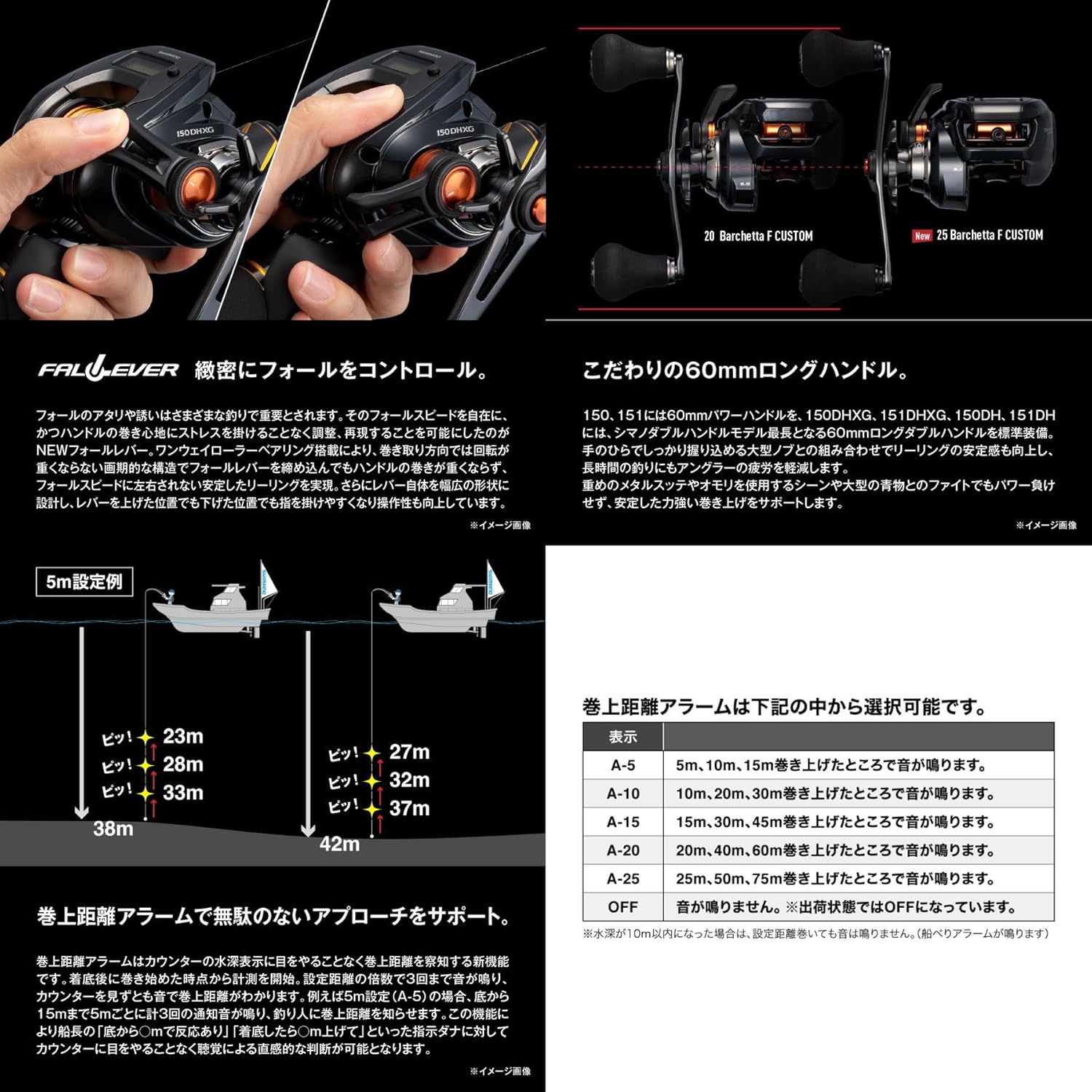 150DHXG

150DHXG

20 Barchetta F CUSTOM

New 25 Barchetta F CUSTOM

FALLLEVER 緻密にフォールをコントロール。

フォールのアタリや誘いはさまざまな釣りで重要とされます。そのフォールスピードを自在に、かつハンドルの巻き心地にストレスを掛けることなく調整、再現することを可能にしたのがNEWフォールレバー。ワンウェイローラーベアリング搭載により、巻き取り方向では回転が重くならない画期的な構造でフォールレバーを締め込んでもハンドルの巻きが重くならず、フォールスピードに左右されない安定したリーリングを実現。さらにレバー自体を幅広の形状に設計し、レバーを上げた位置でも下げた位置でも指を掛けやすくなり操作性も向上しています。

※イメージ画像

こだわりの60mmロングハンドル。

150、151には60mmパワーハンドルを、150DHXG、151DHXG、150DH、151DHには、シマノダブルハンドルモデル最長となる60mmロングダブルハンドルを標準装備。手のひらでしっかり握り込める大型ノブとの組み合わせでリーリングの安定感も向上し、長時間の釣りにもアングラーの疲労を軽減します。
重めのメタルスッテやオモリを使用するシーンや大型の青物とのファイトでもパワー負けせず、安定した力強い巻き上げをサポートします。

※イメージ画像

5m設定例

ピッ! 23m
ピッ! 28m
ピッ! 33m
38m

ピッ! 27m
ピッ! 32m
ピッ! 37m
42m

巻上距離アラームで無駄のないアプローチをサポート。

巻上距離アラームはカウンターの水深表示に目をやることなく巻上距離を察知する新機能です。着底後に巻き始めた時点から計測を開始。設定距離の倍数で3回まで音が鳴り、カウンターを見ずとも音で巻上距離がわかります。例えば5m設定（A-5）の場合、底から15mまで5mごとに計3回の通知音が鳴り、釣り人に巻上距離を知らせます。この機能により船長の「底から○mで反応あり」「着底したら○m上げて」といった指示ダナに対してカウンターに目をやることなく聴覚による直感的な判断が可能となります。

※イメージ画像

巻上距離アラームは下記の中から選択可能です。

| 表示 | |
|---|---|
| A-5 | 5m、10m、15m巻き上げたところで音が鳴ります。 |
| A-10 | 10m、20m、30m巻き上げたところで音が鳴ります。 |
| A-15 | 15m、30m、45m巻き上げたところで音が鳴ります。 |
| A-20 | 20m、40m、60m巻き上げたところで音が鳴ります。 |
| A-25 | 25m、50m、75m巻き上げたところで音が鳴ります。 |
| OFF | 音が鳴りません。※出荷状態ではOFFになっています。 |

※水深が10m以内になった場合は、設定距離巻いても音は鳴りません。（船べりアラームが鳴ります）