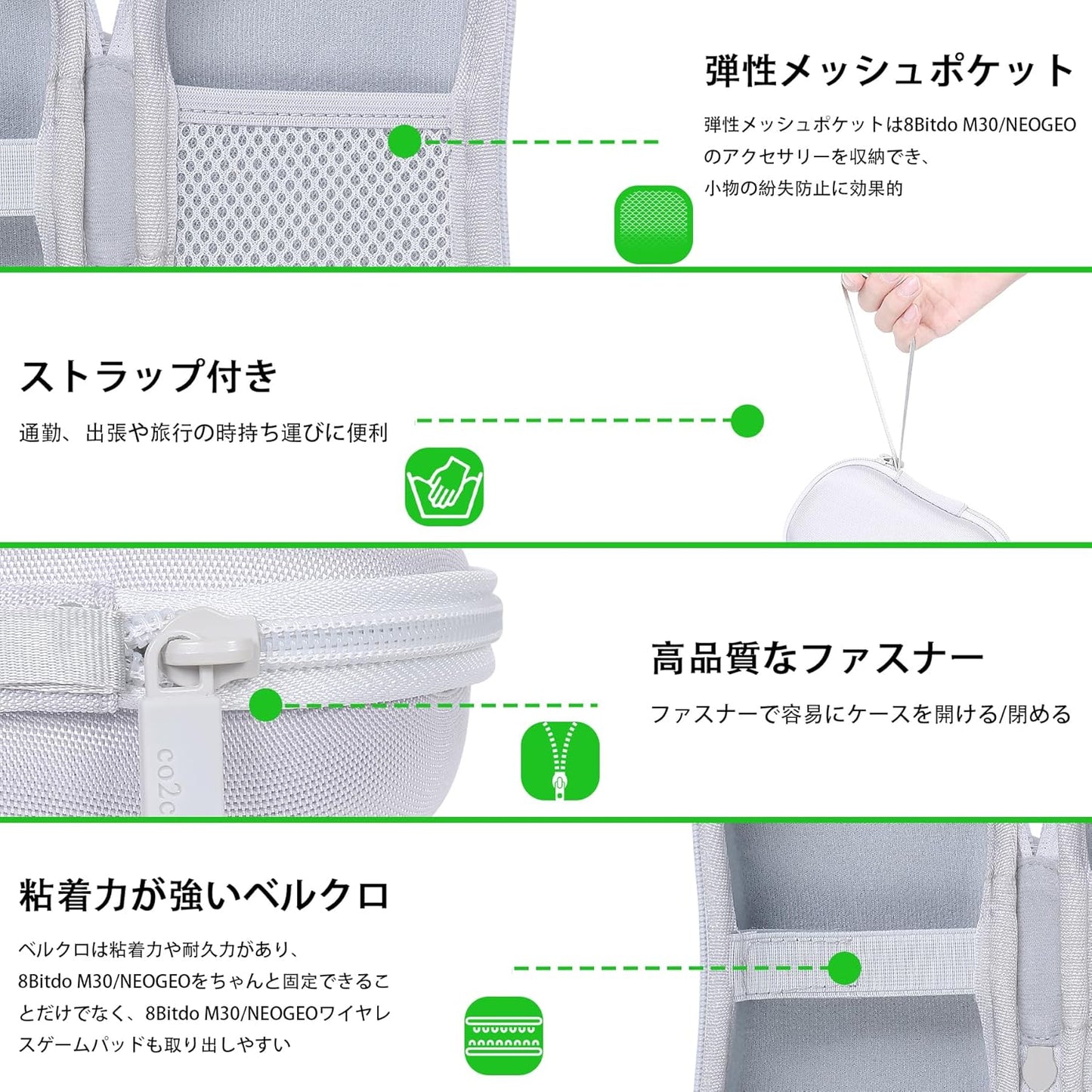 弾性メッシュポケット

弾性メッシュポケットは8Bitdo M30/NEOGEOのアクセサリーを収納でき、小物の紛失防止に効果的

ストラップ付き

通勤、出張や旅行の時持ち運びに便利

高品質なファスナー

ファスナーで容易にケースを開ける/閉める

co2c

粘着力が強いベルクロ

ベルクロは粘着力や耐久力があり、8Bitdo M30/NEOGEOをちゃんと固定できることだけでなく、8Bitdo M30/NEOGEOワイヤレスゲームパッドも取り出しやすい