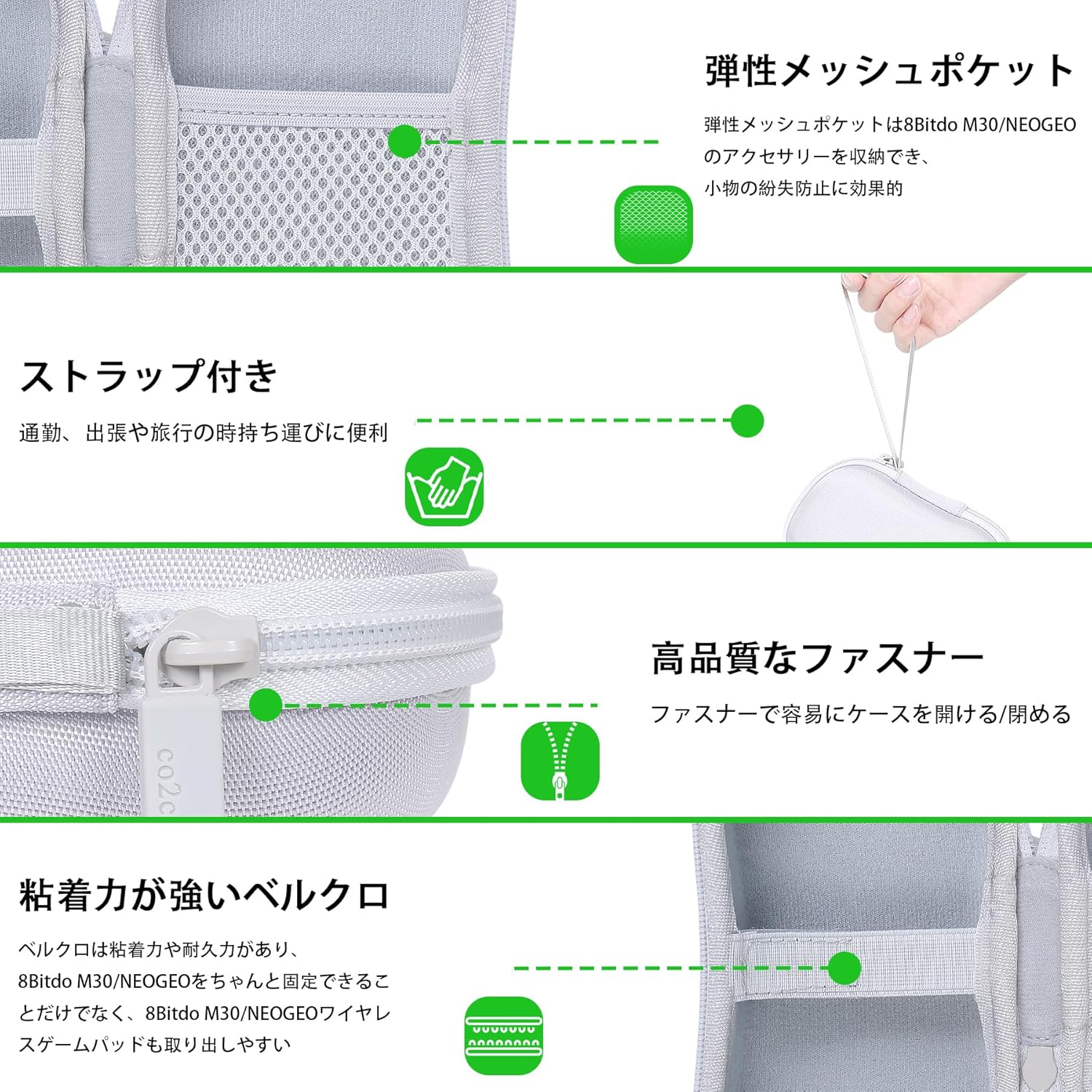 弾性メッシュポケット

弾性メッシュポケットは8Bitdo M30/NEOGEOのアクセサリーを収納でき、小物の紛失防止に効果的

ストラップ付き

通勤、出張や旅行の時持ち運びに便利

高品質なファスナー

ファスナーで容易にケースを開ける/閉める

co2c

粘着力が強いベルクロ

ベルクロは粘着力や耐久力があり、8Bitdo M30/NEOGEOをちゃんと固定できることだけでなく、8Bitdo M30/NEOGEOワイヤレスゲームパッドも取り出しやすい